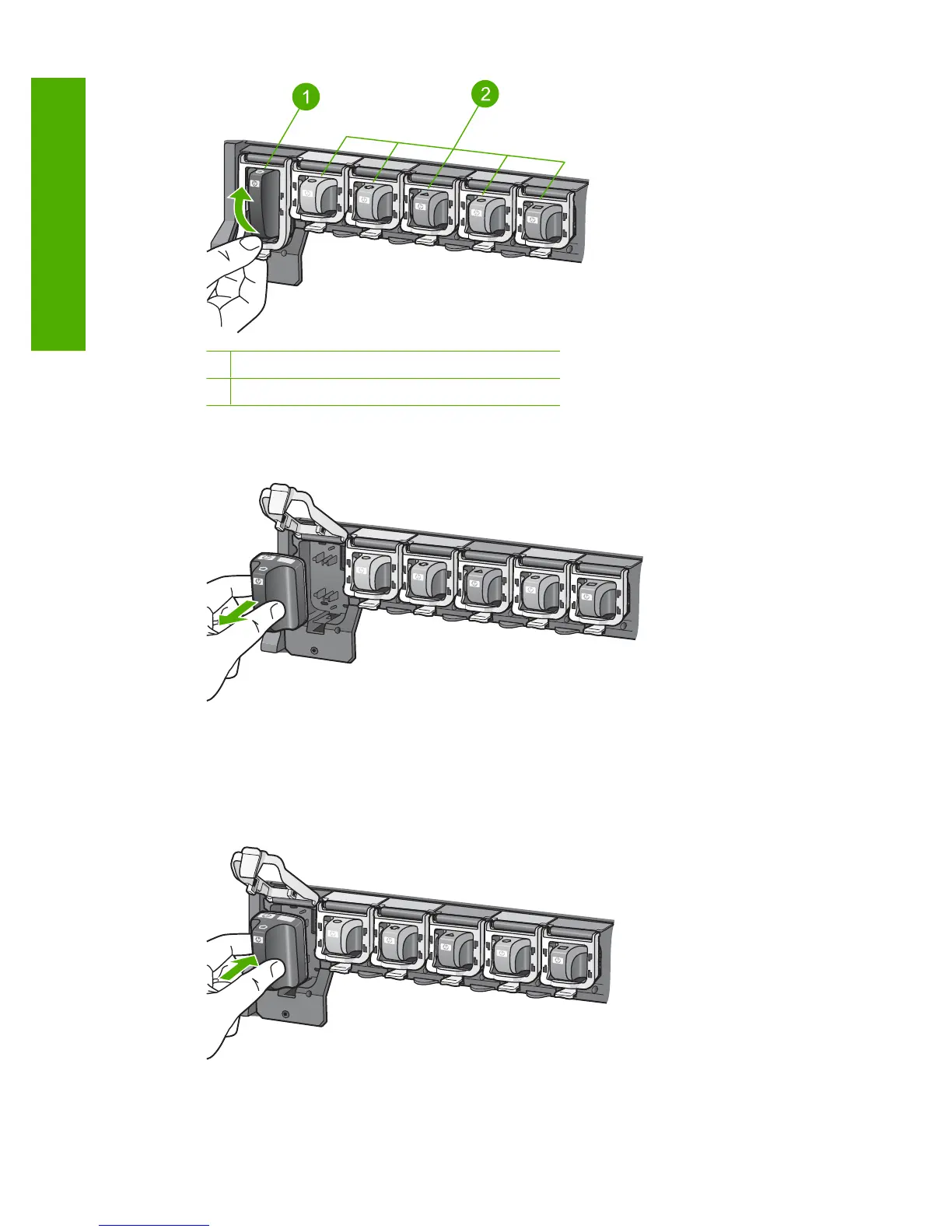 1

2