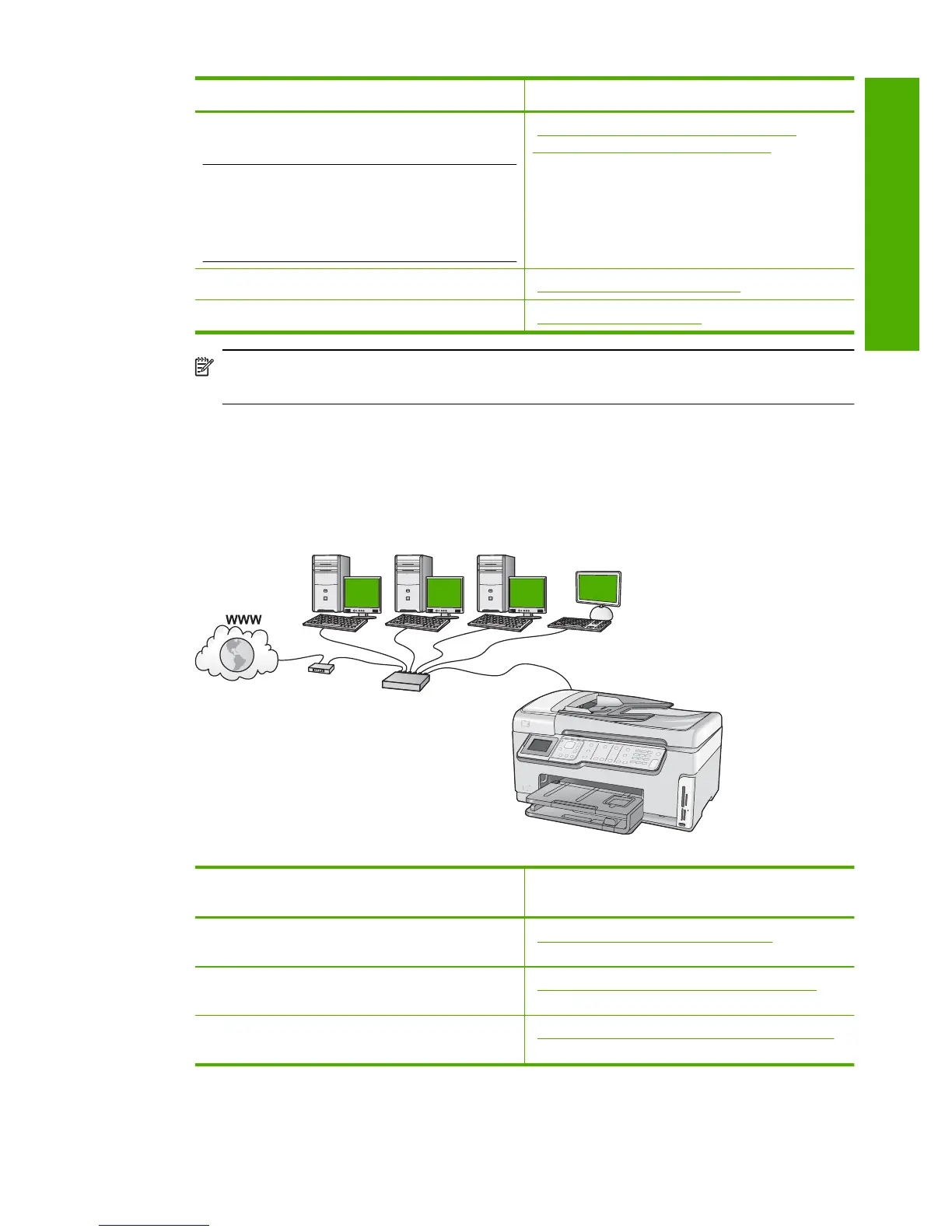 WWW