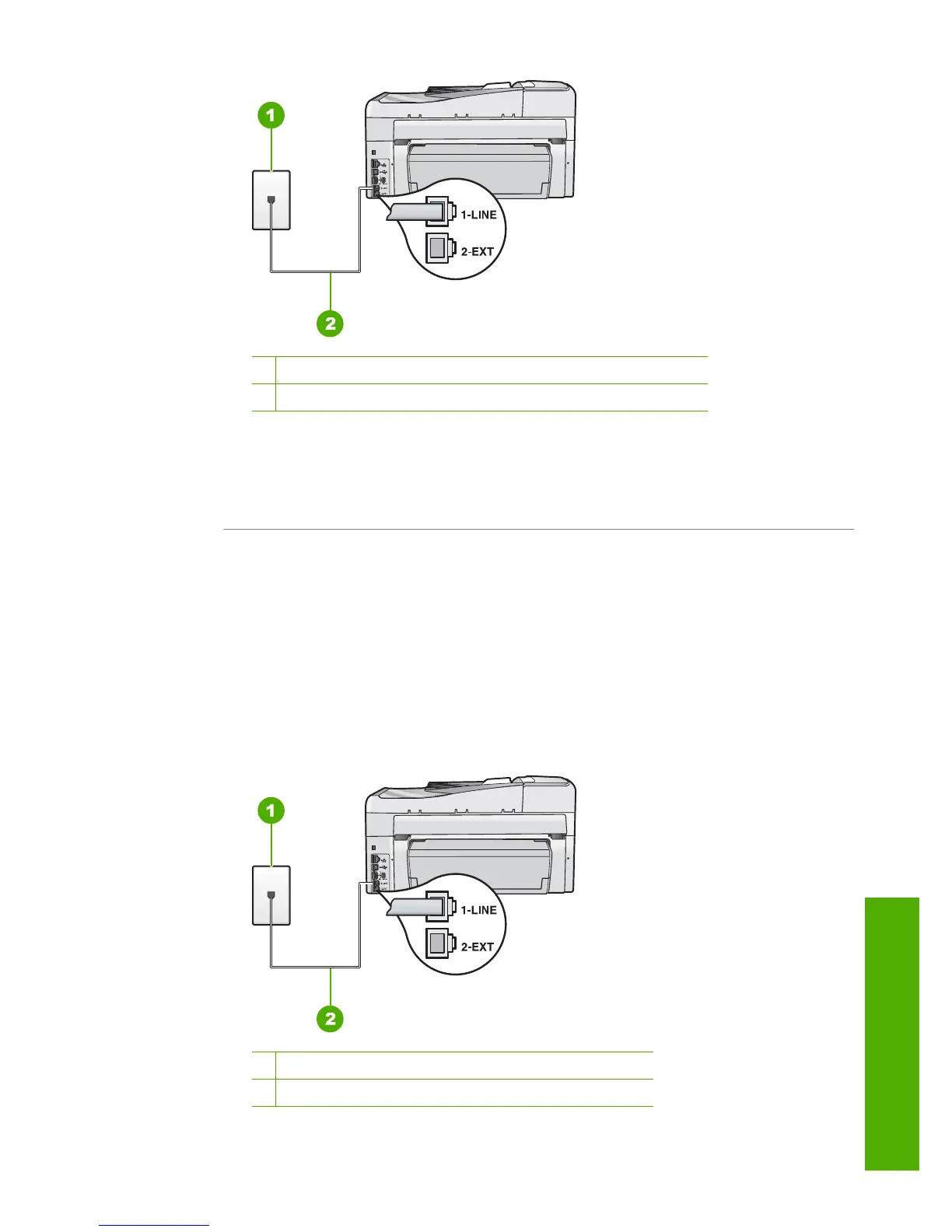 1

1-LINE

2-EXT

2

1

1-LINE

2-EXT

2