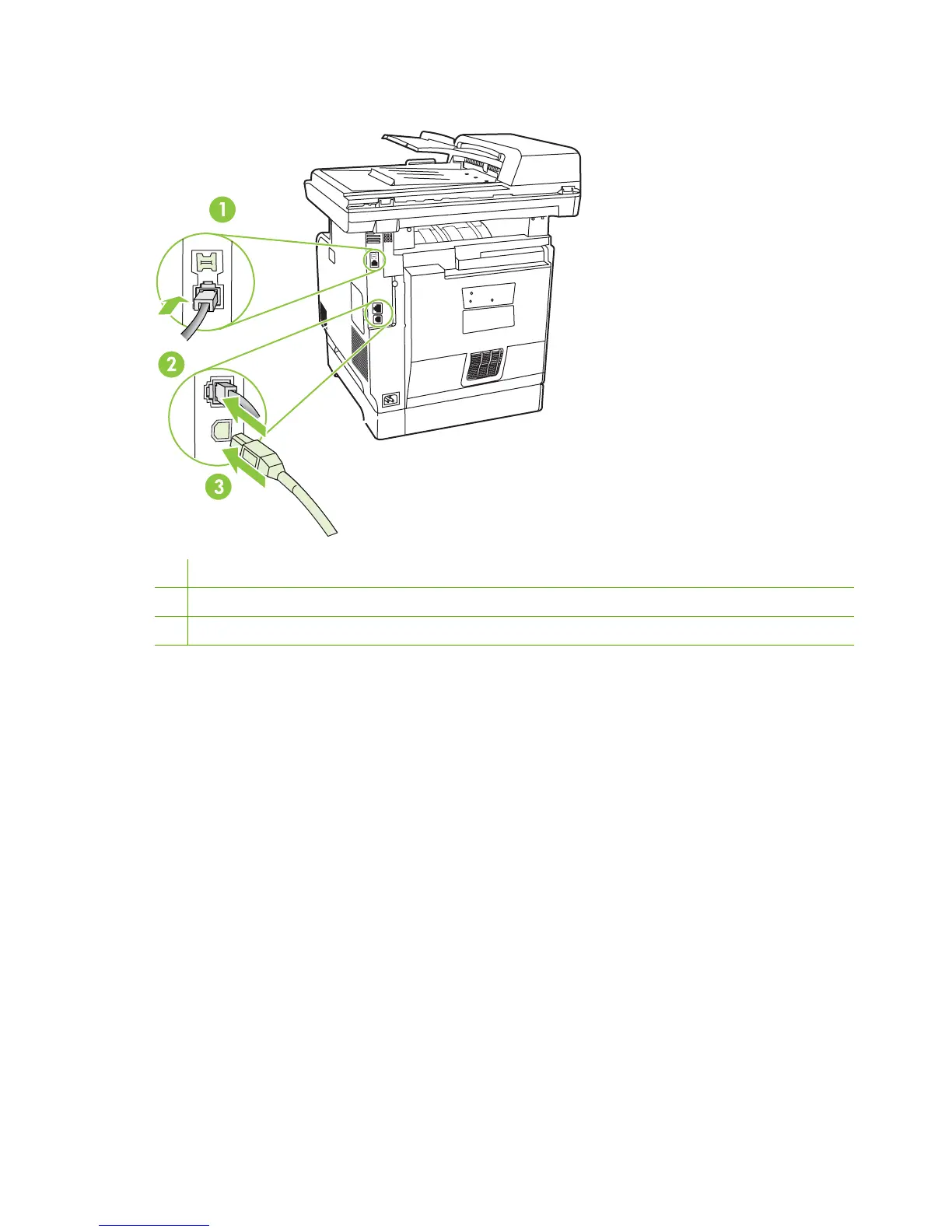 1

2

3