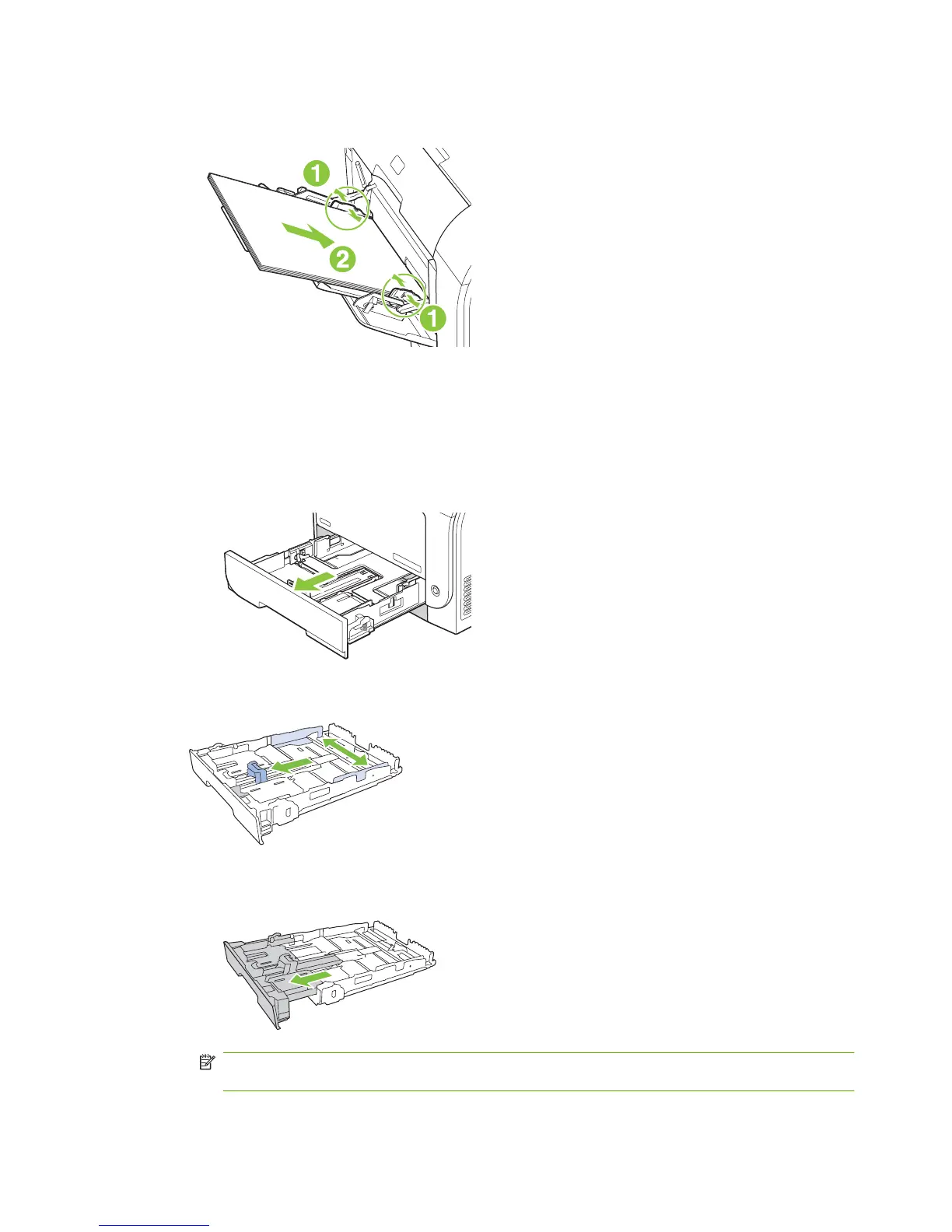 1

2

1