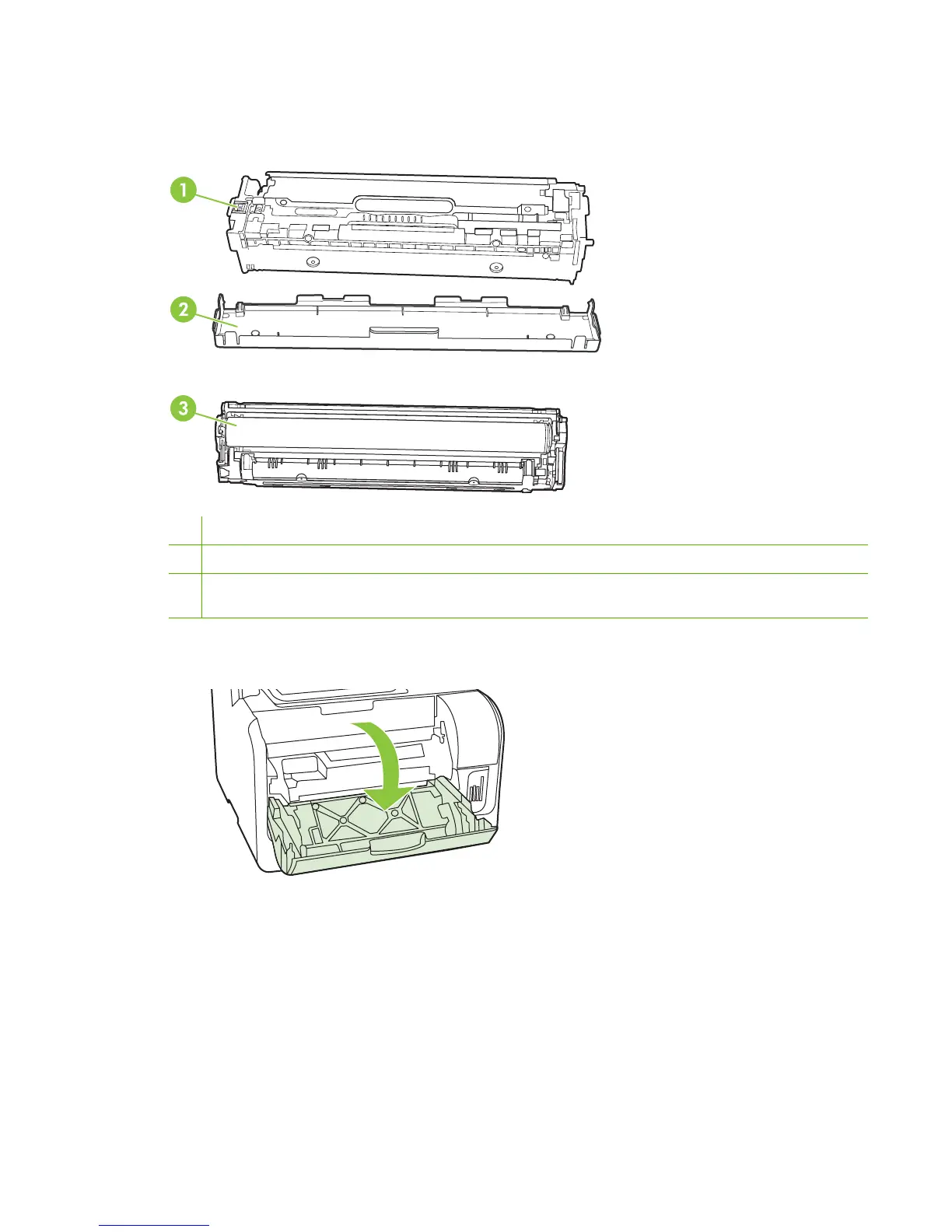 1

2

3