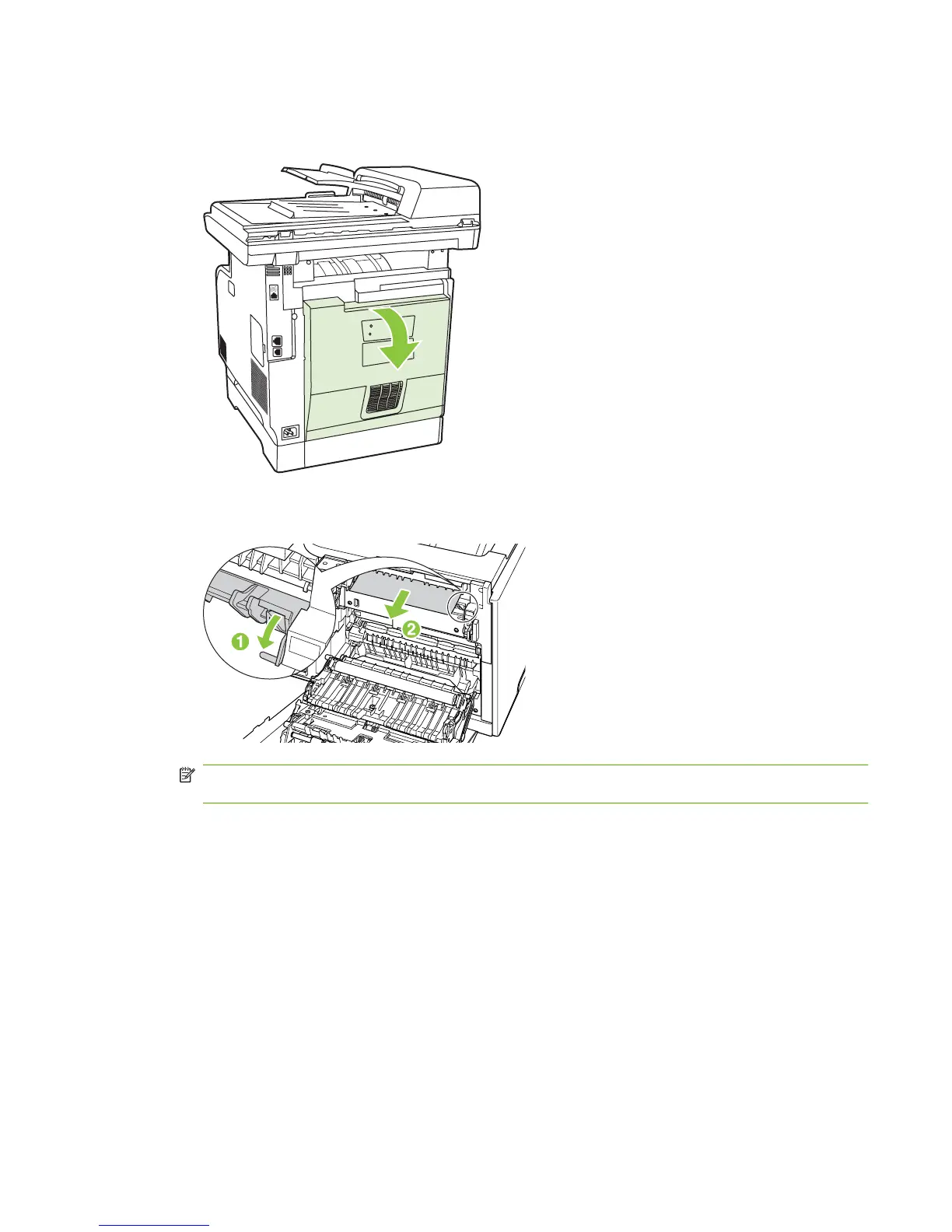 1

2