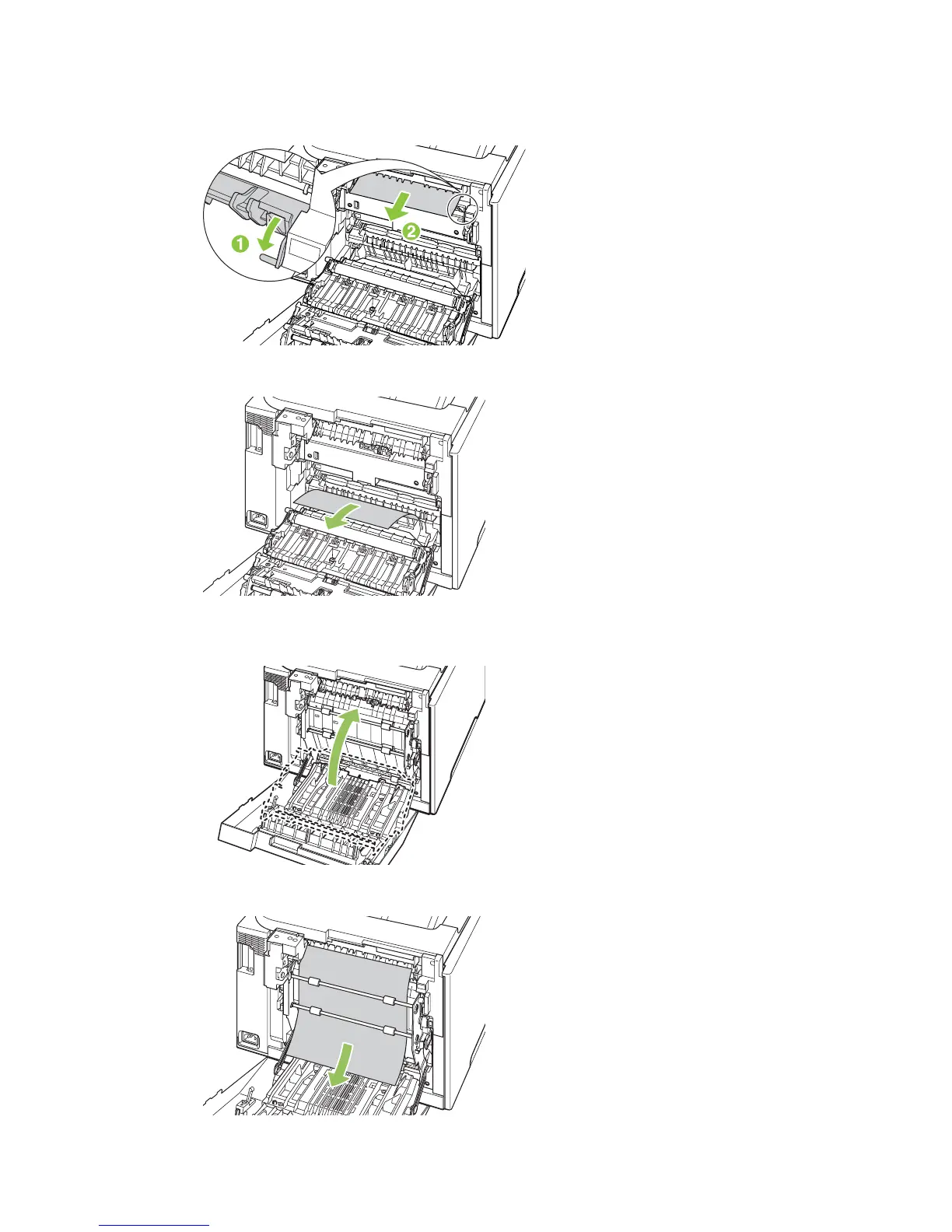 1

2