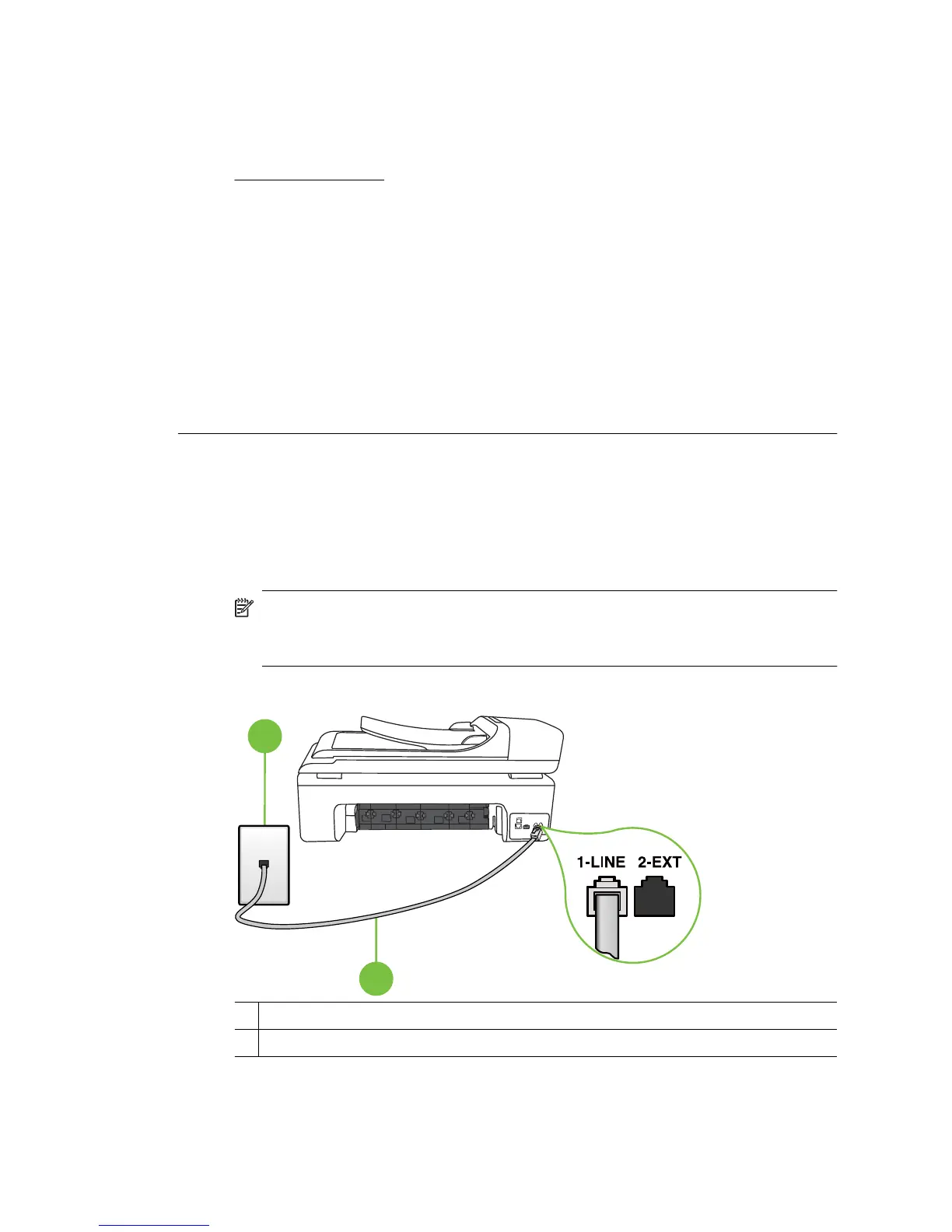 1-LINE 2-EXT