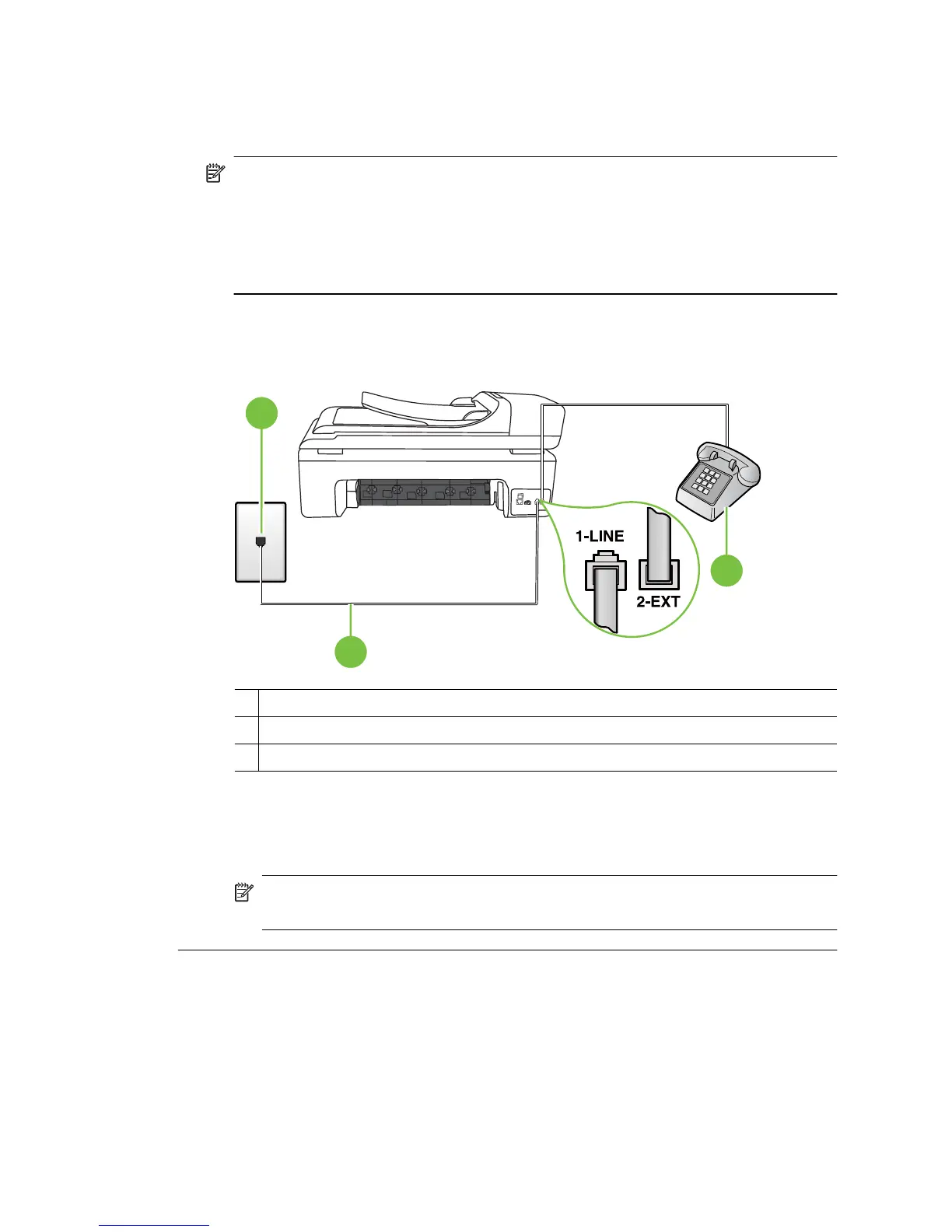 1-LINE

2-EXT