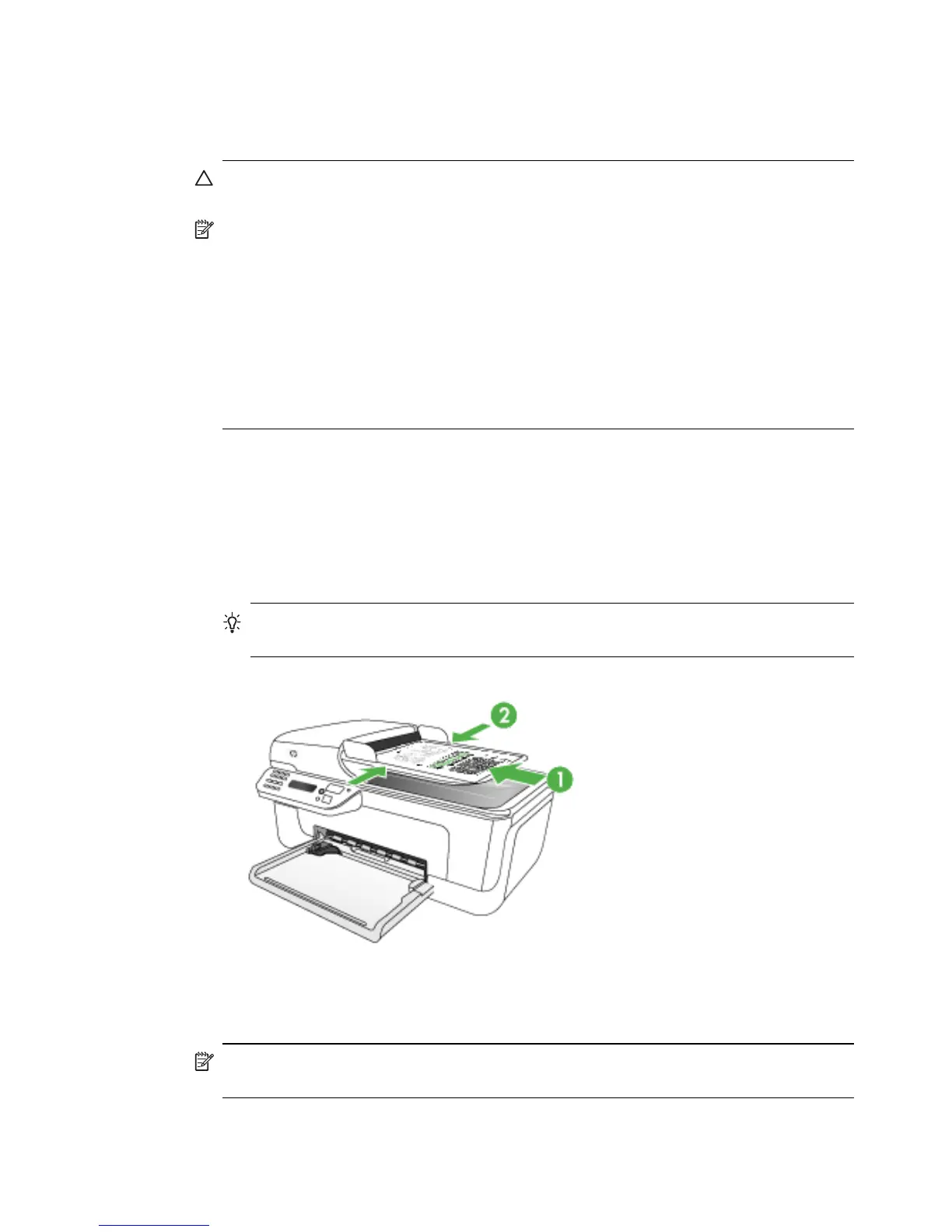 2

1