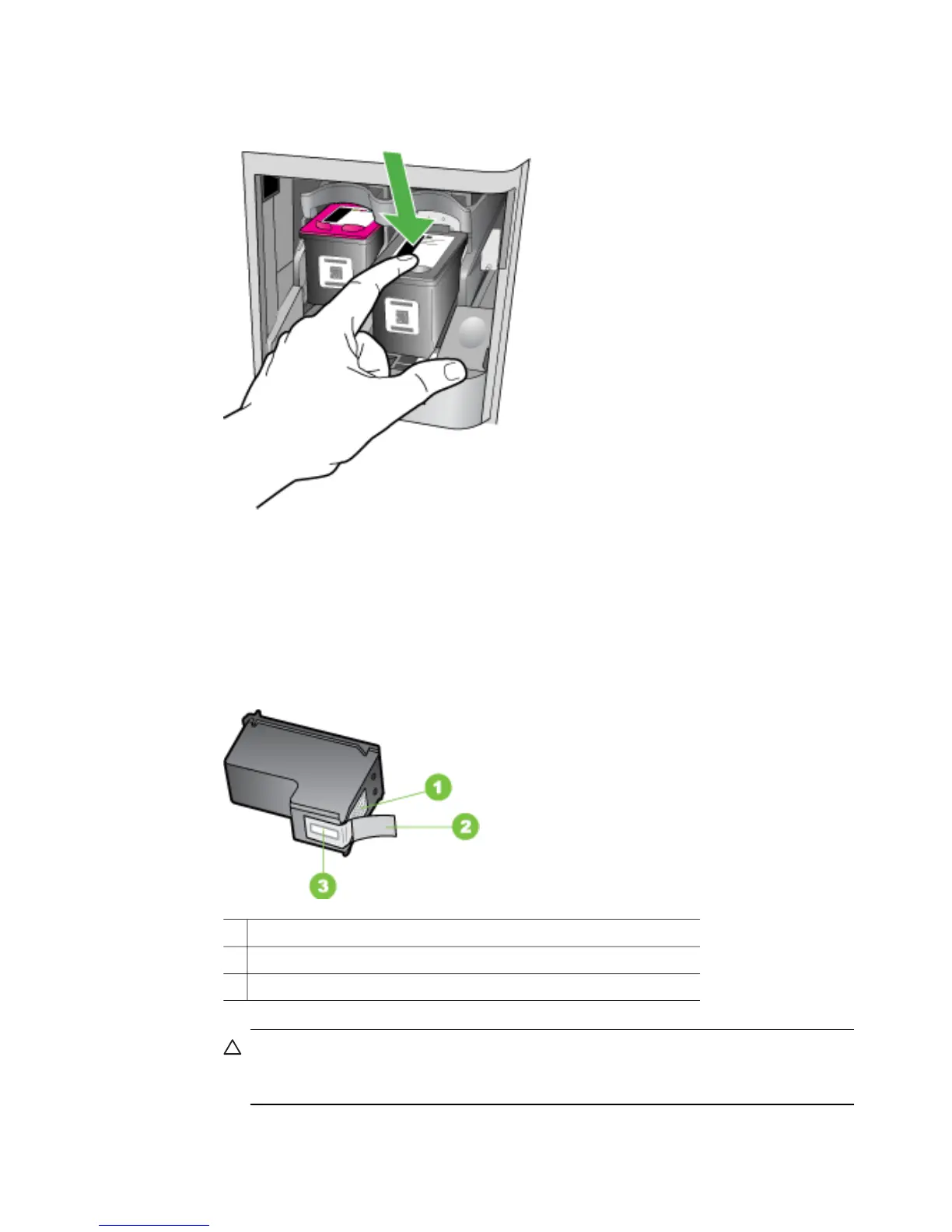 1

2

3