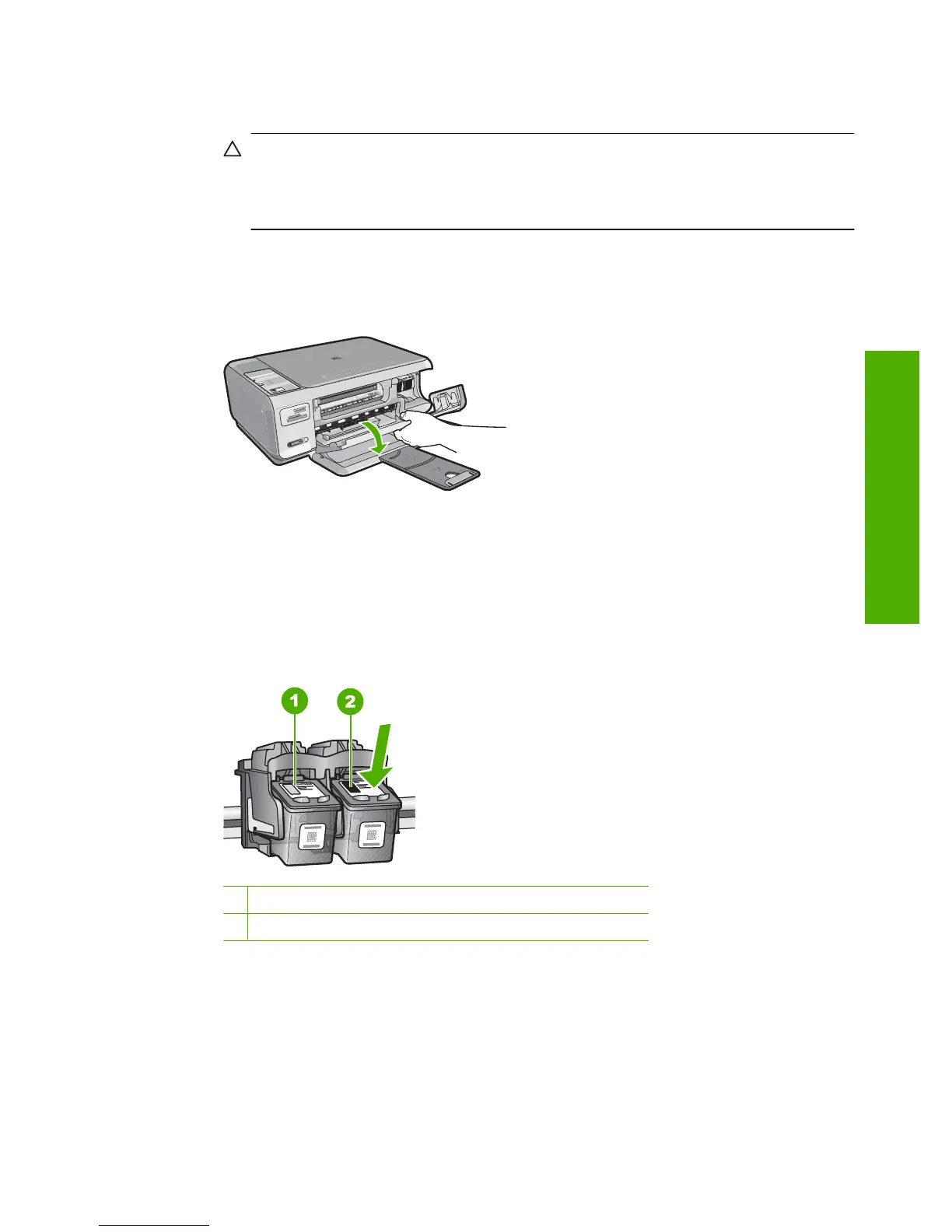 1

2