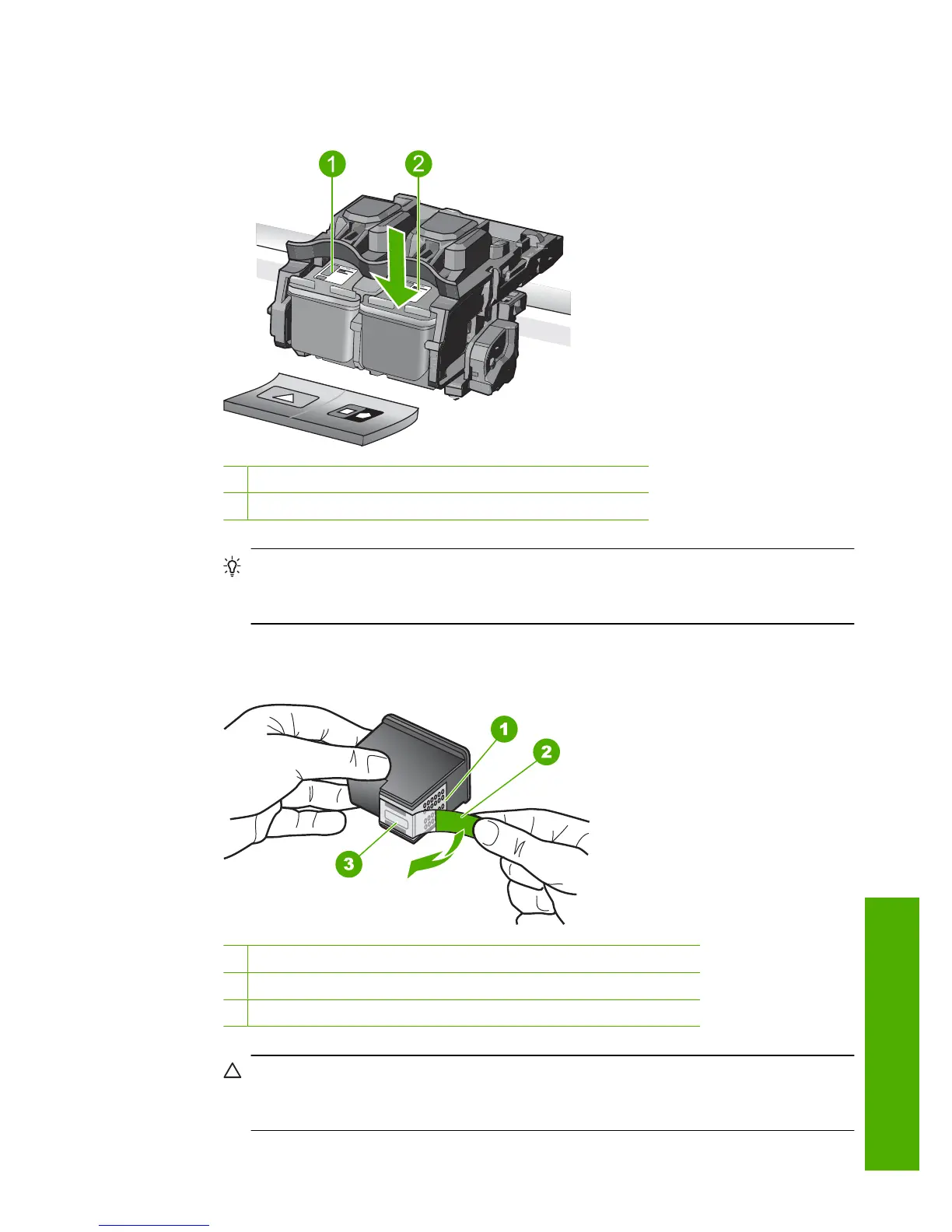 1

2

1

2

3