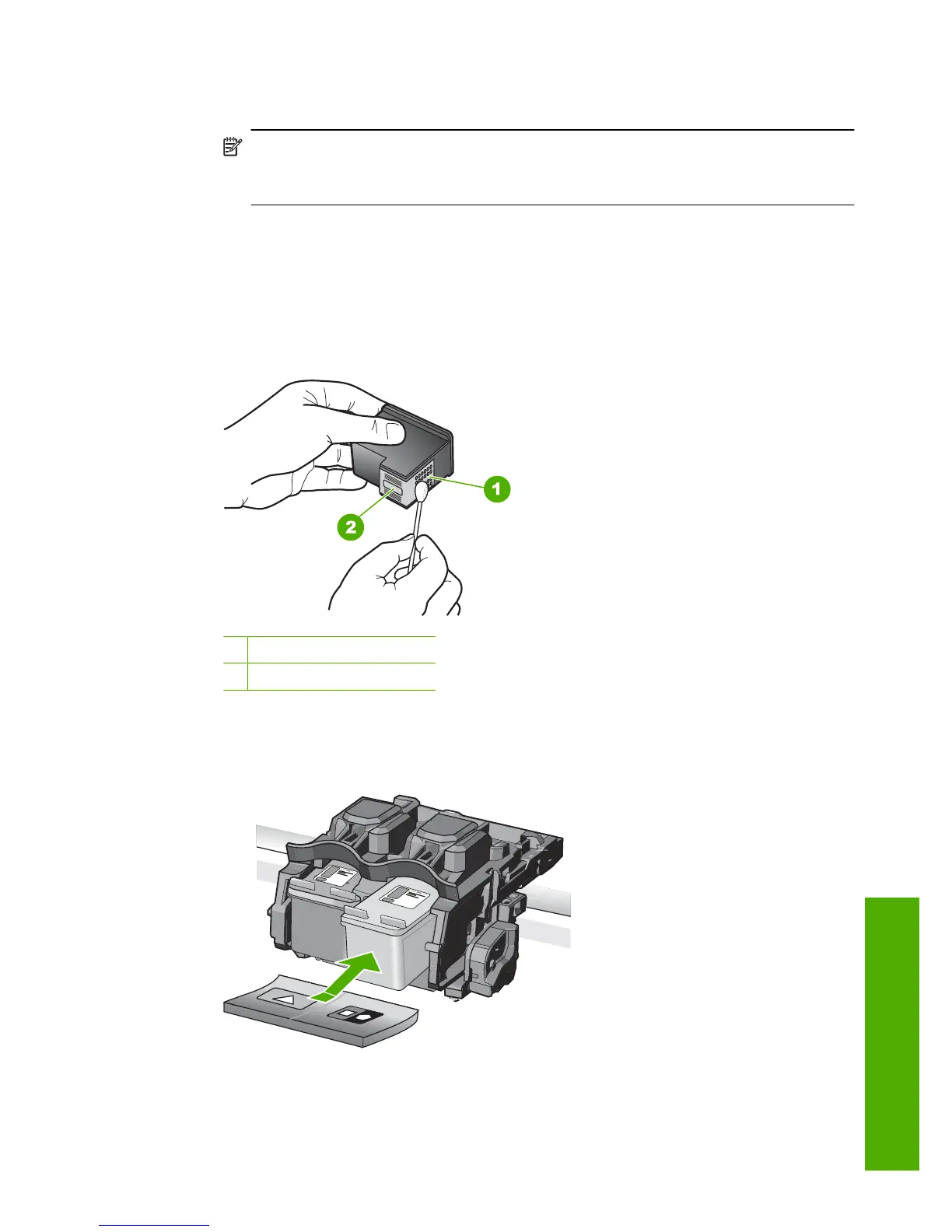 1

2