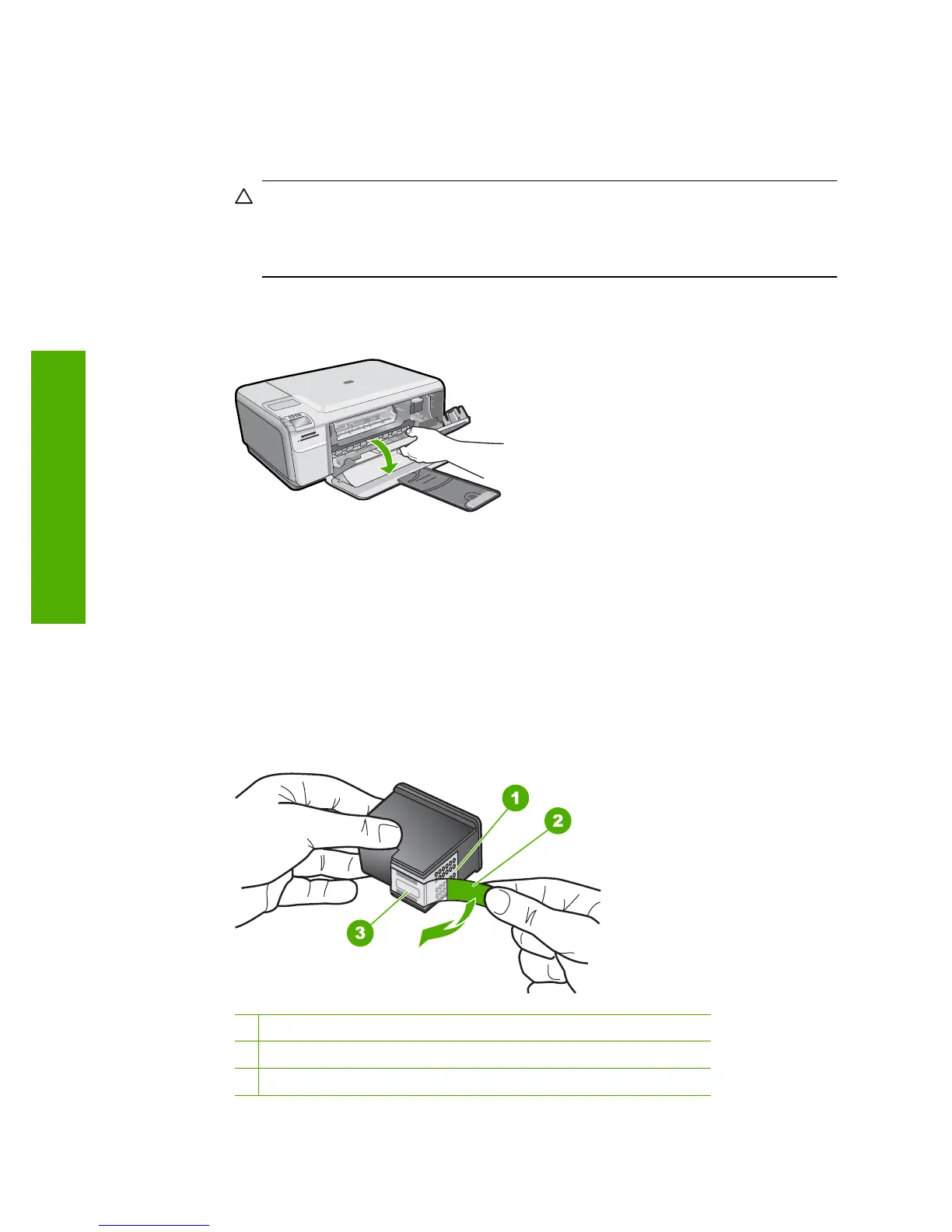 1
2
3