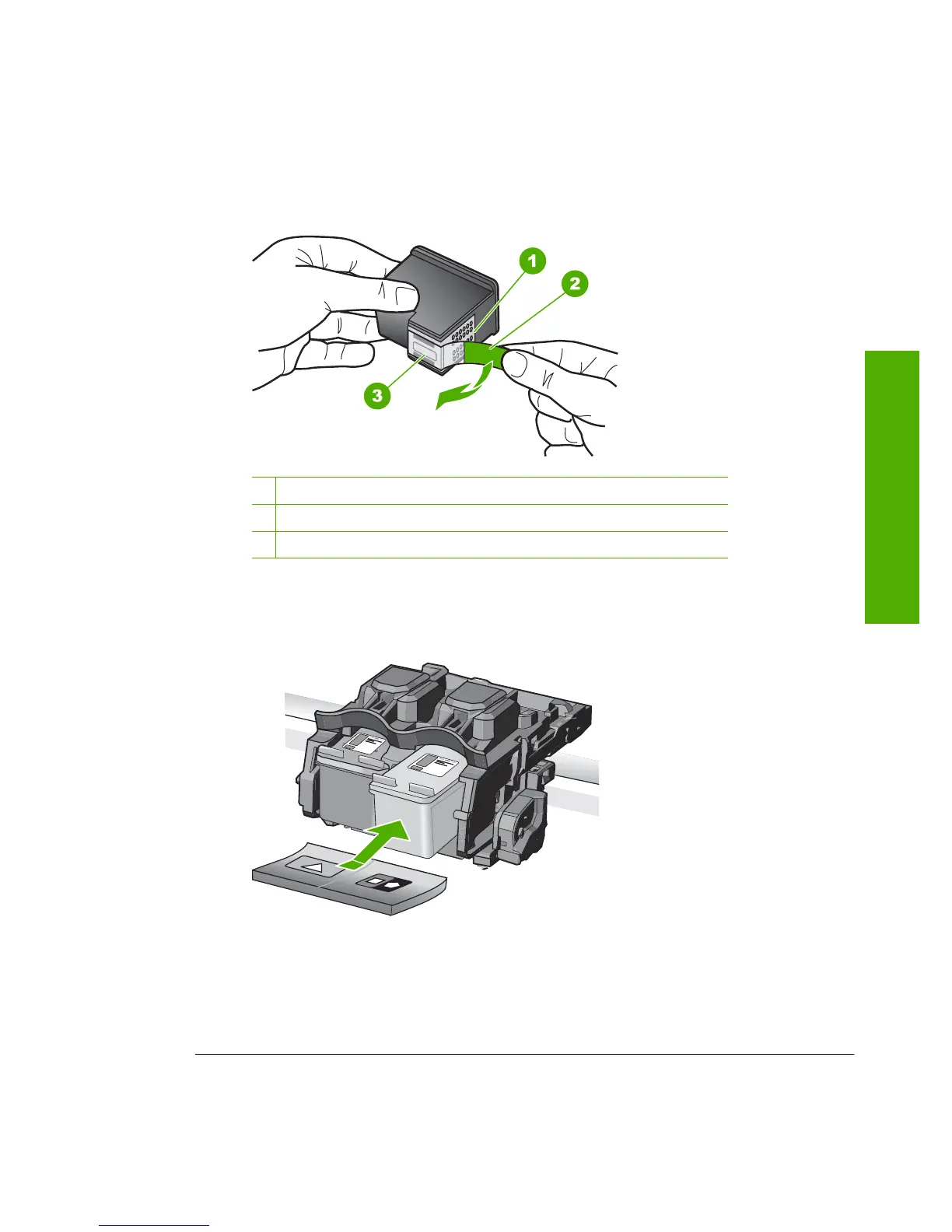 1

2

3