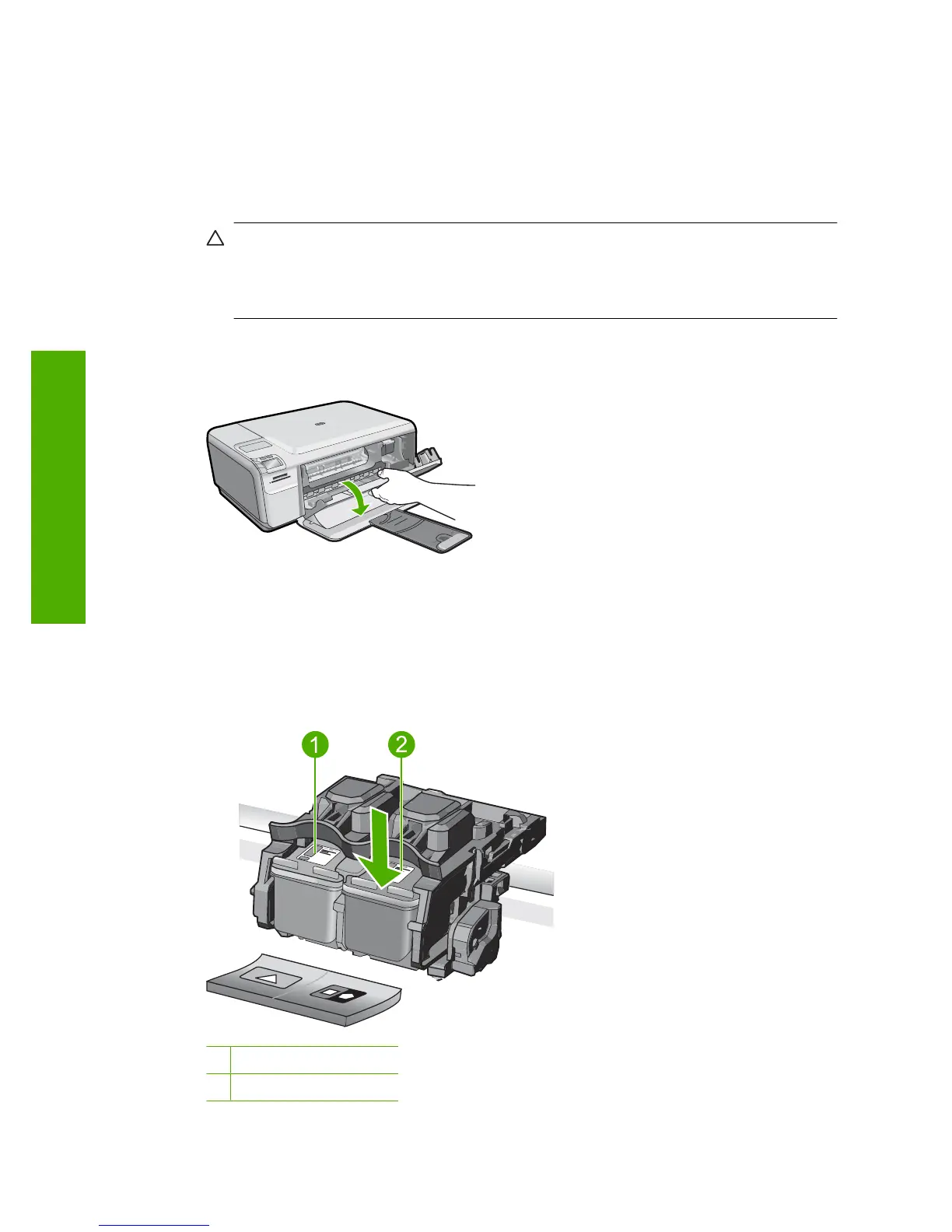 1

2