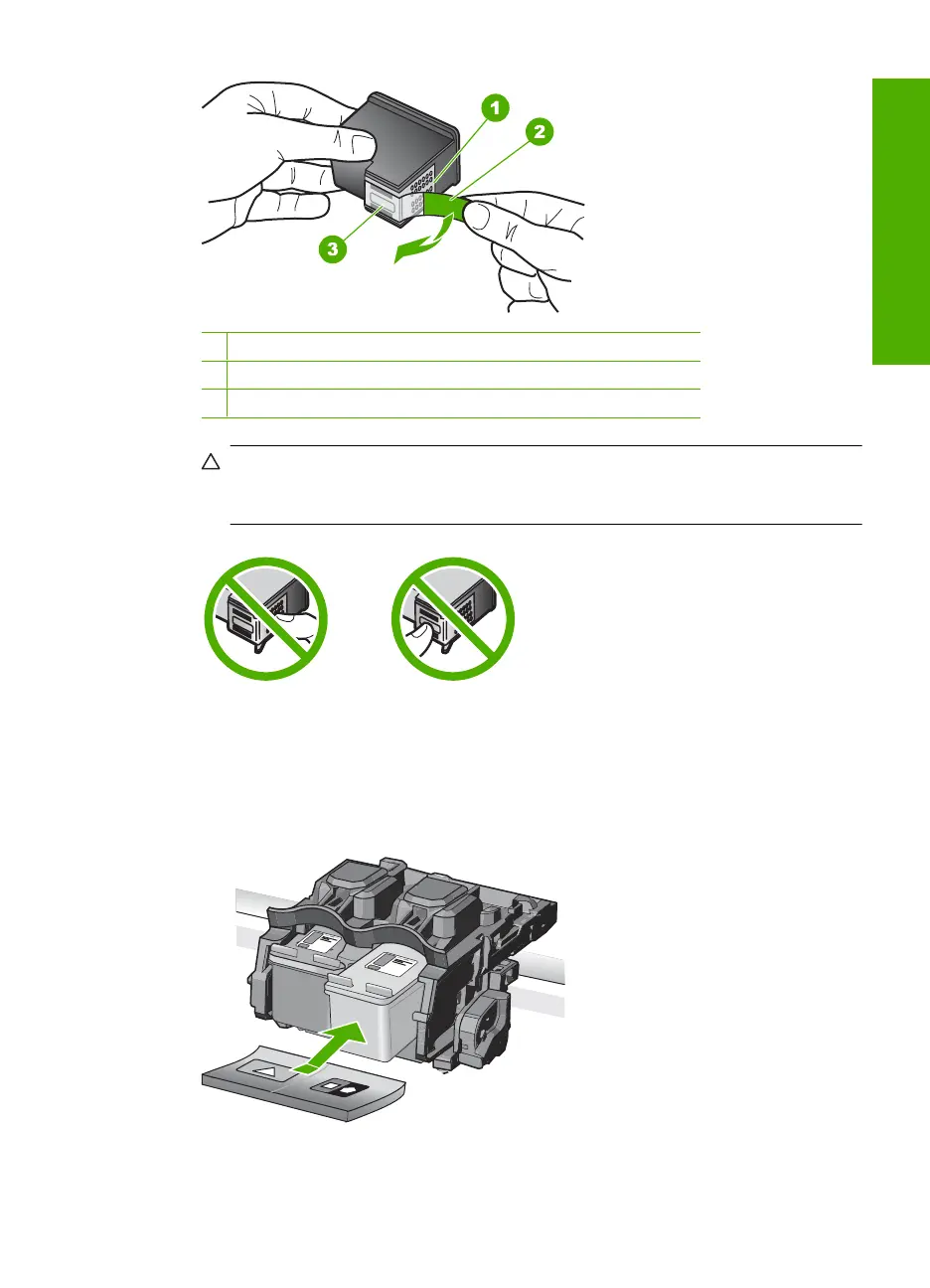 1

2

3