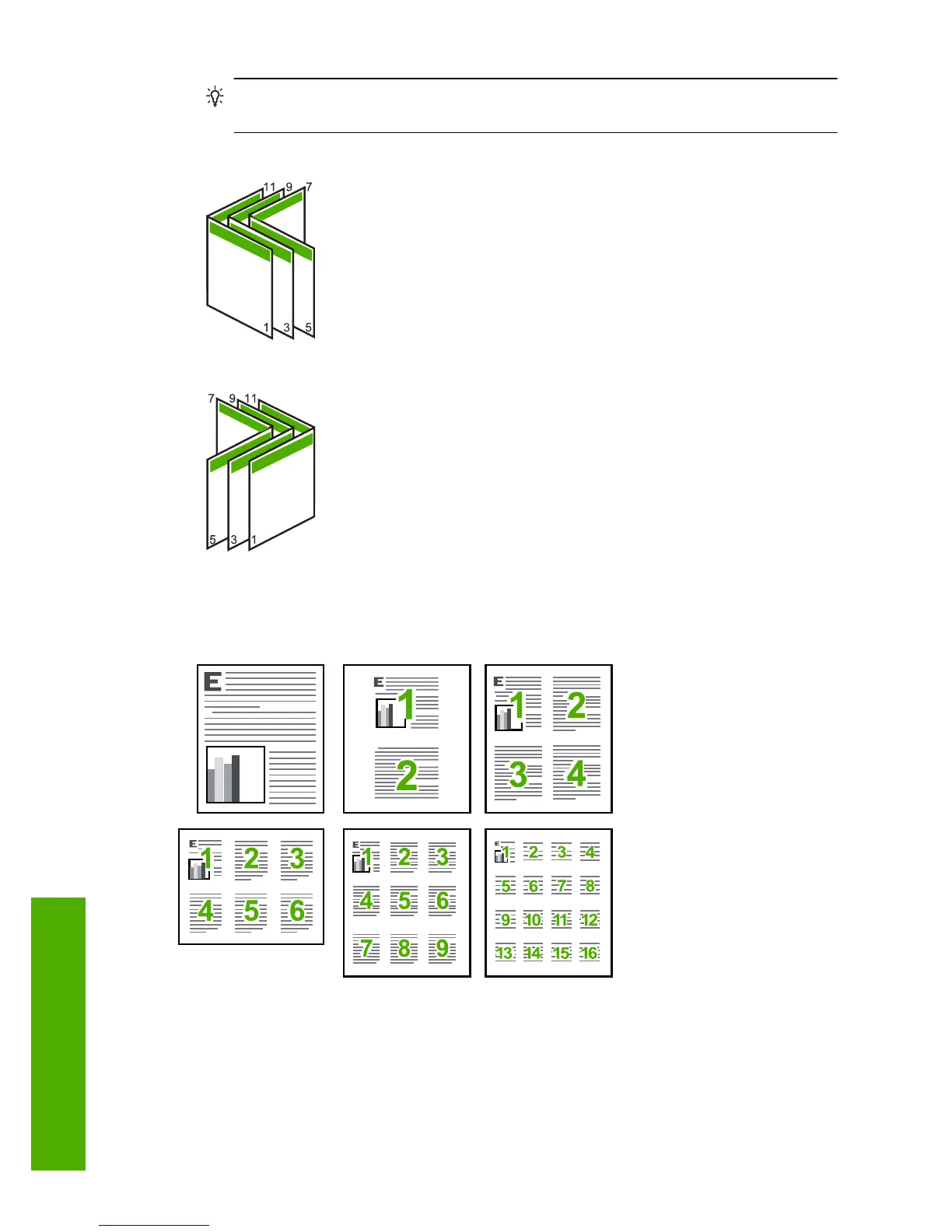 11 9 7

1 3 5

7 9 11

5 3 1

E

E 1

2

E 1 2

3 4

E 1 2 3

4 5 6

E 1 2 3

4 5 6

7 8 9

E 1 2 3 4

5 6 7 8

9 10 11 12

13 14 15 16