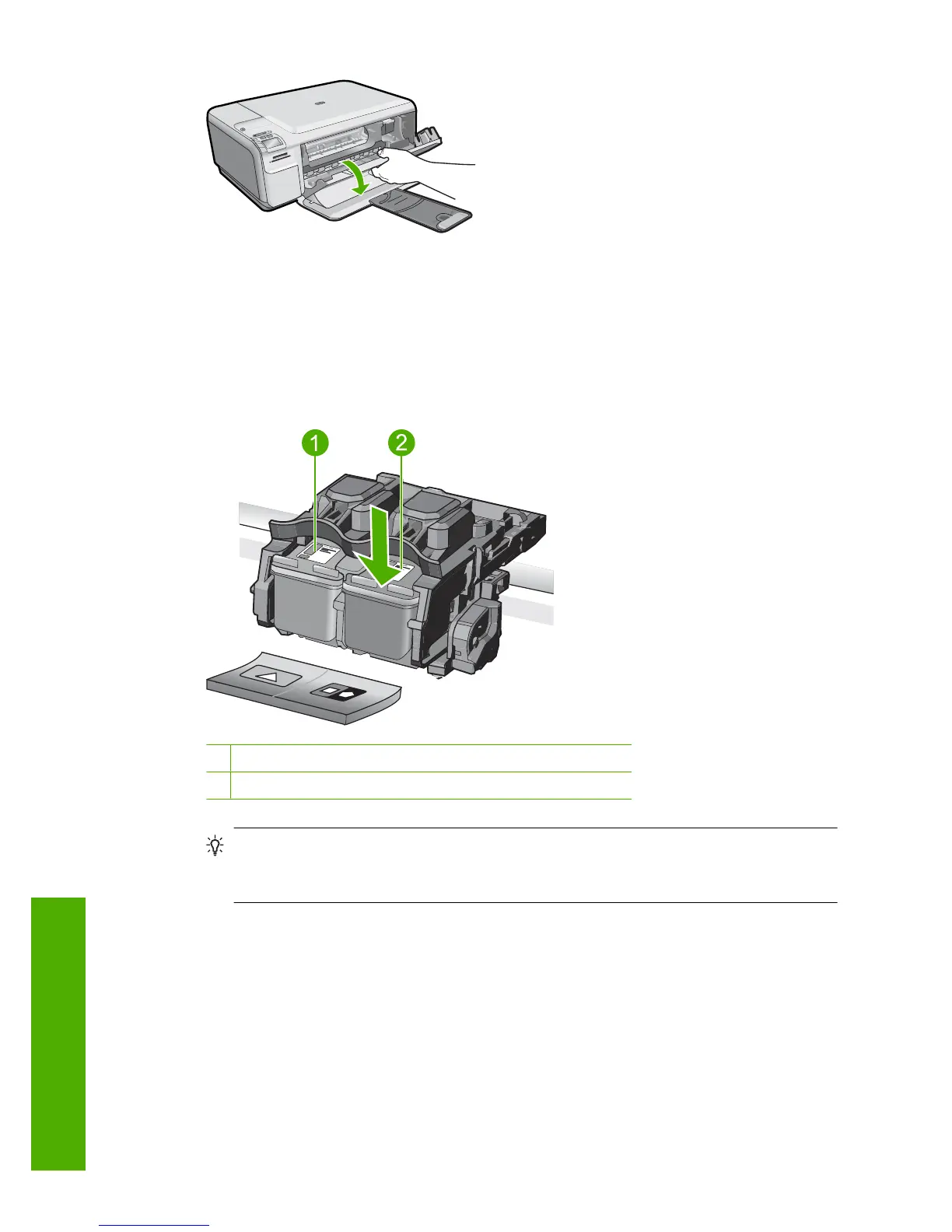 1

2