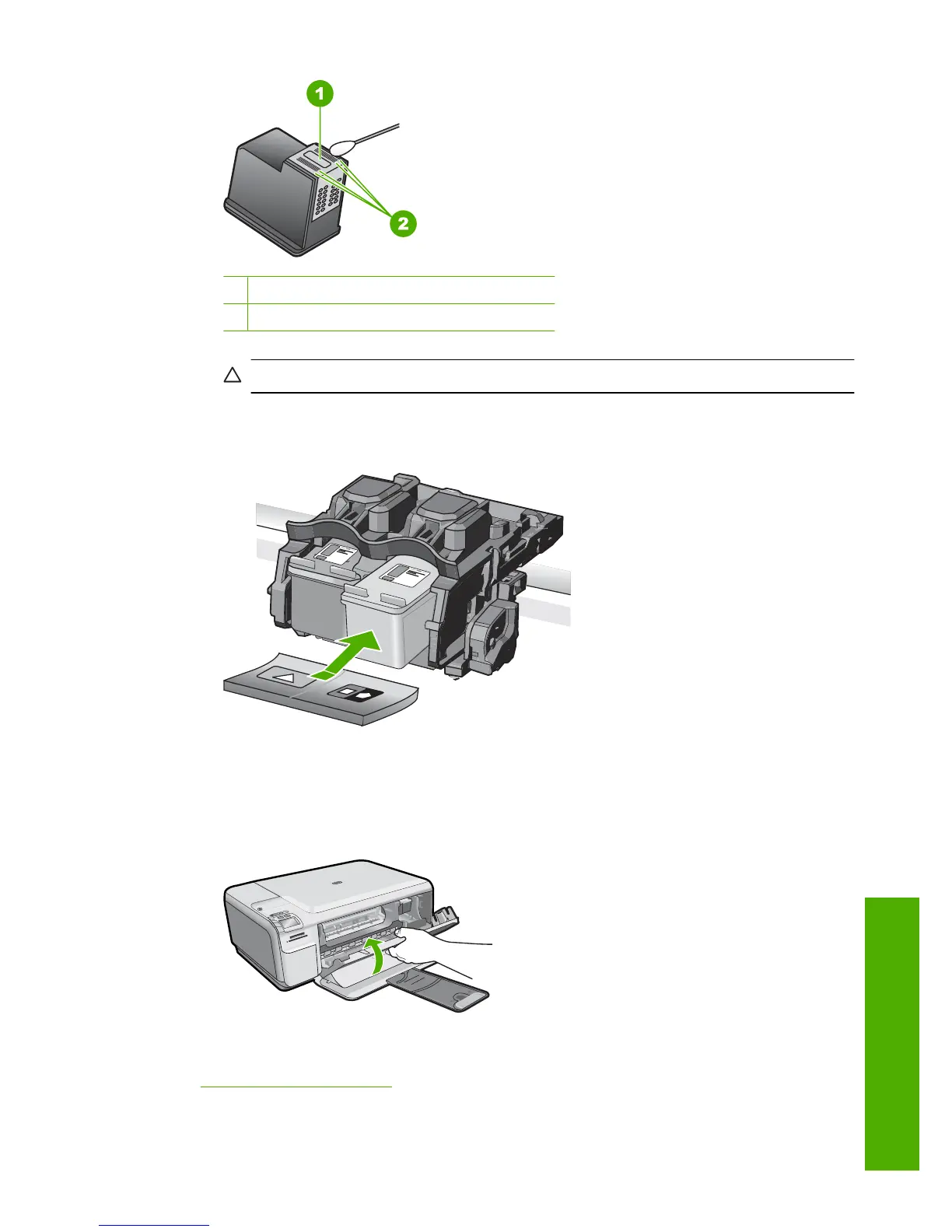 1

2