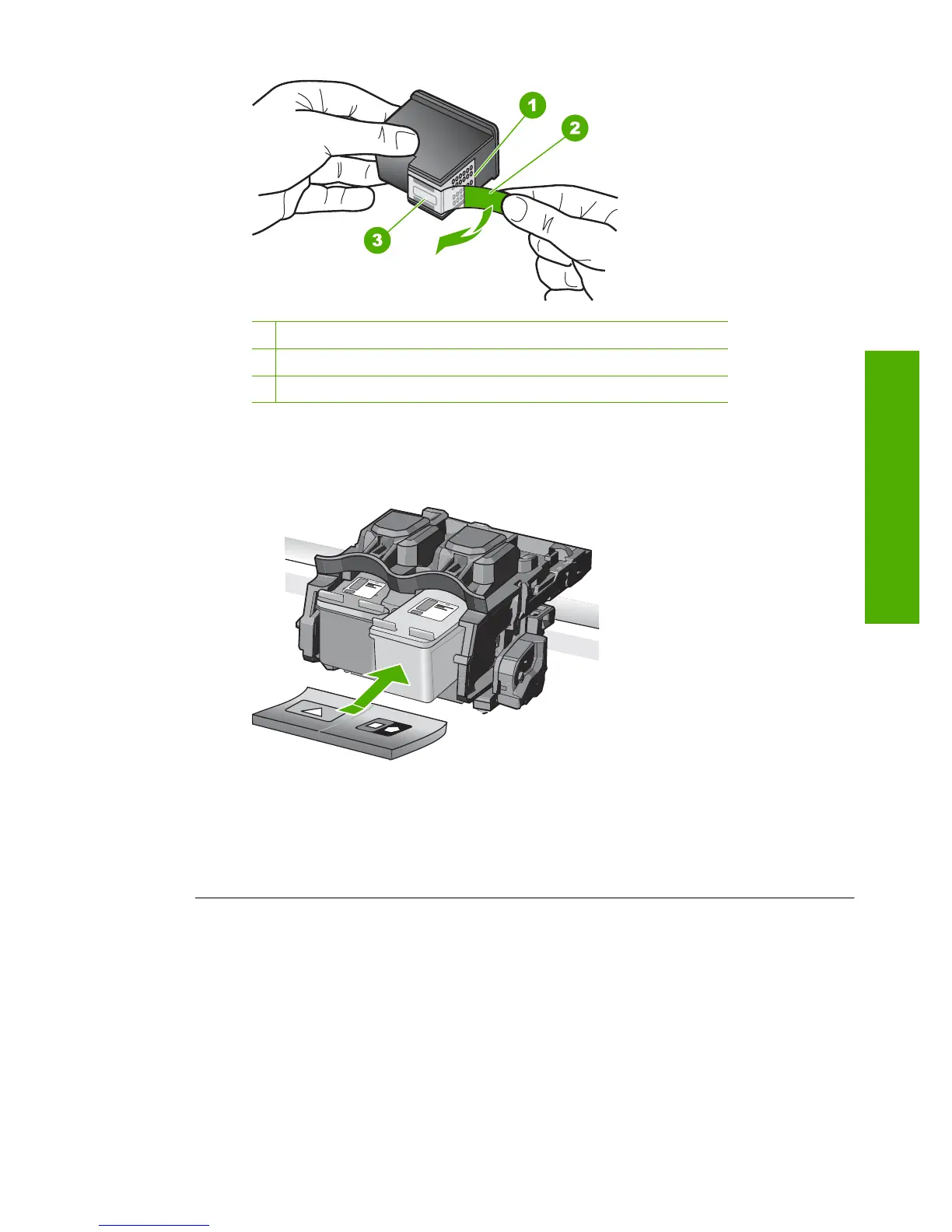 1

2

3