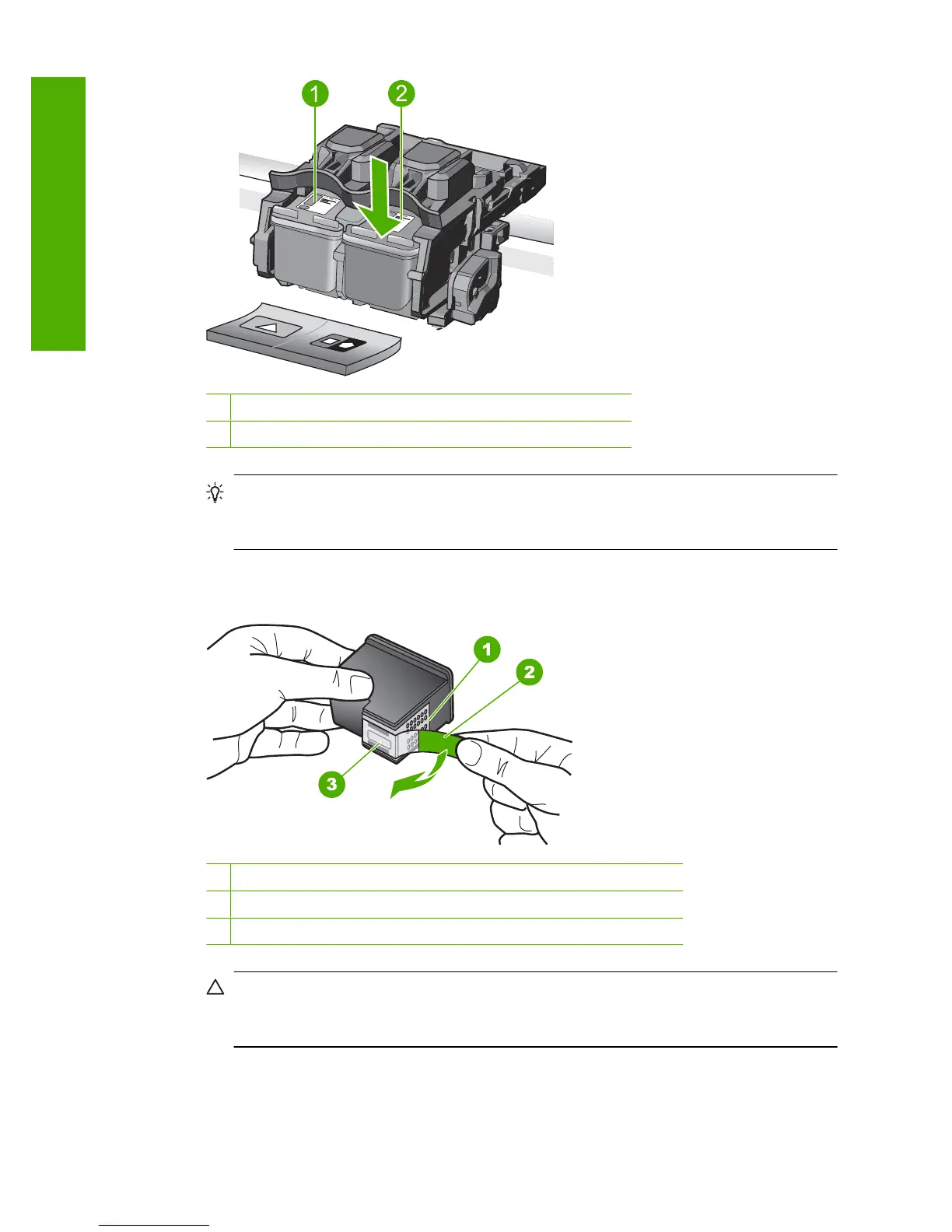 1

2

1

2

3