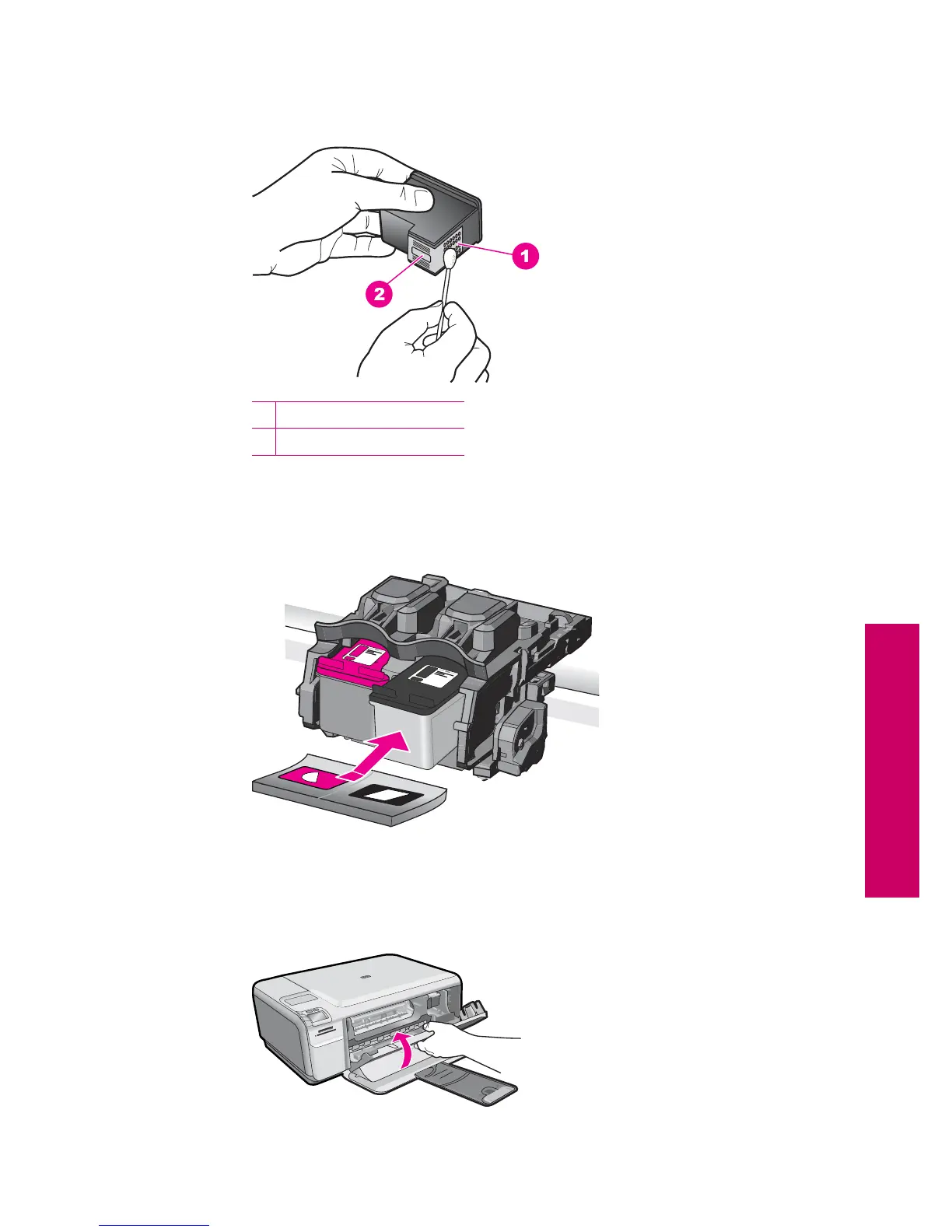 1

2