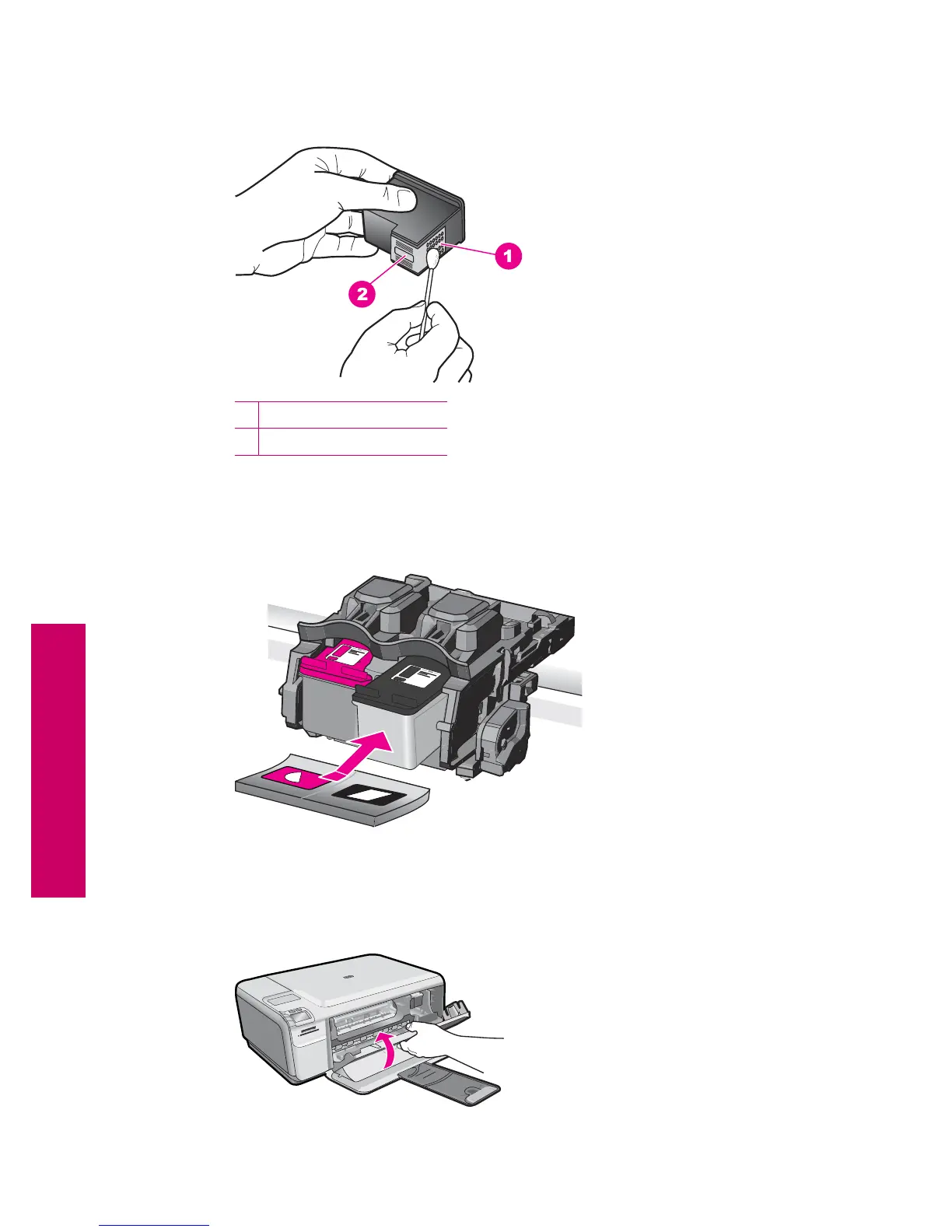 1

2