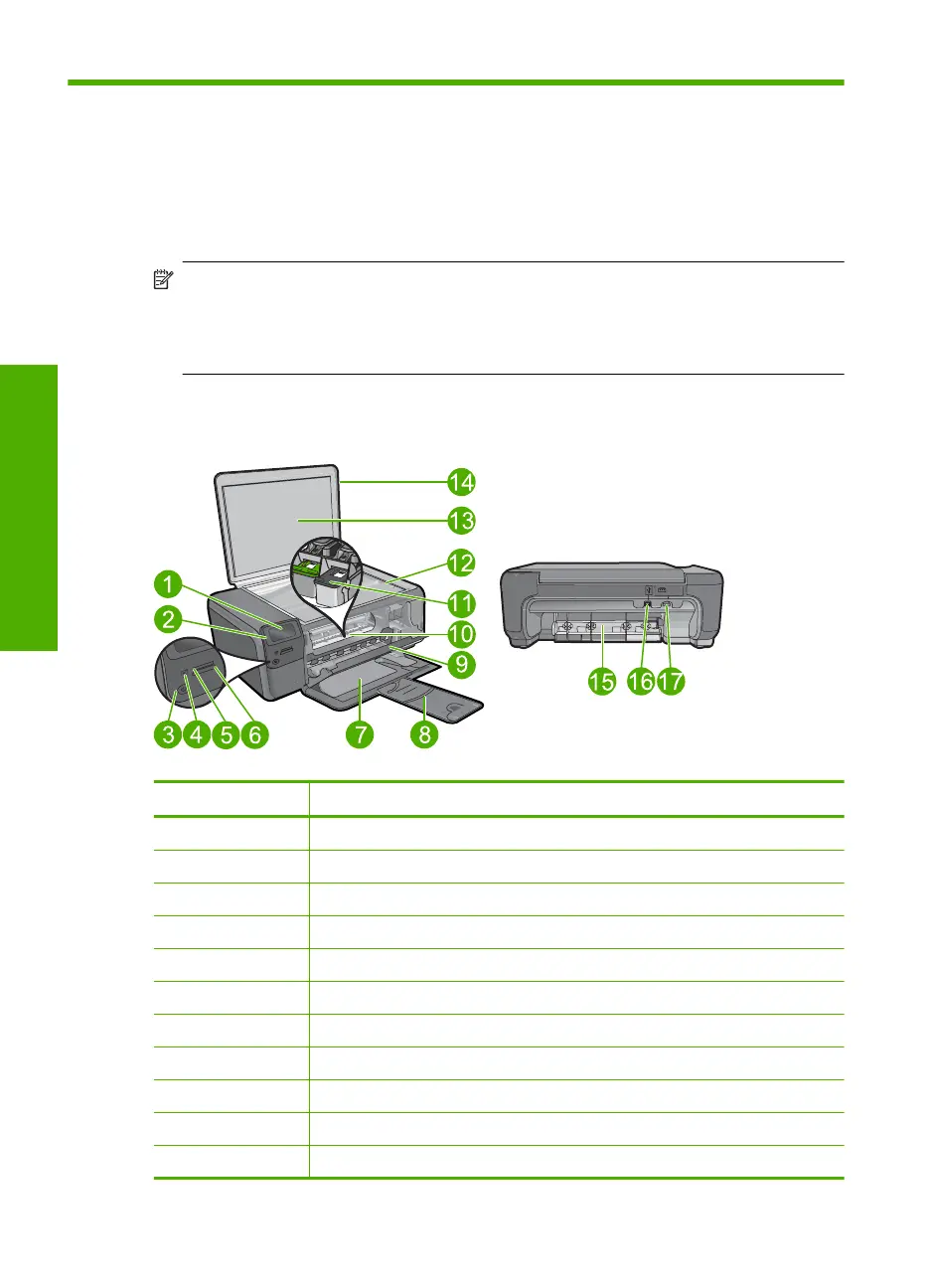 1 2 3 4 5 6 7 8 9 10 11 12 13 14 15 16 17