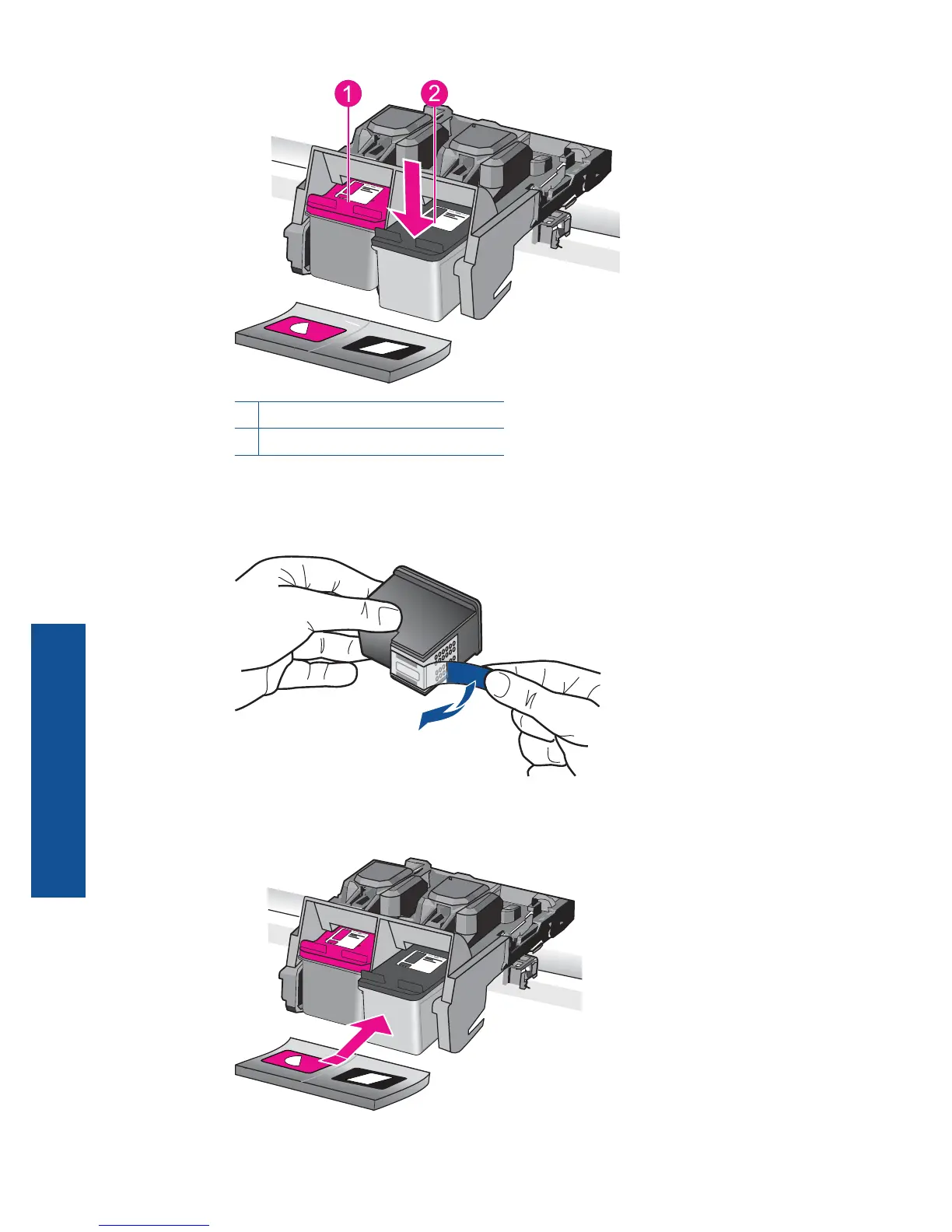 1

2