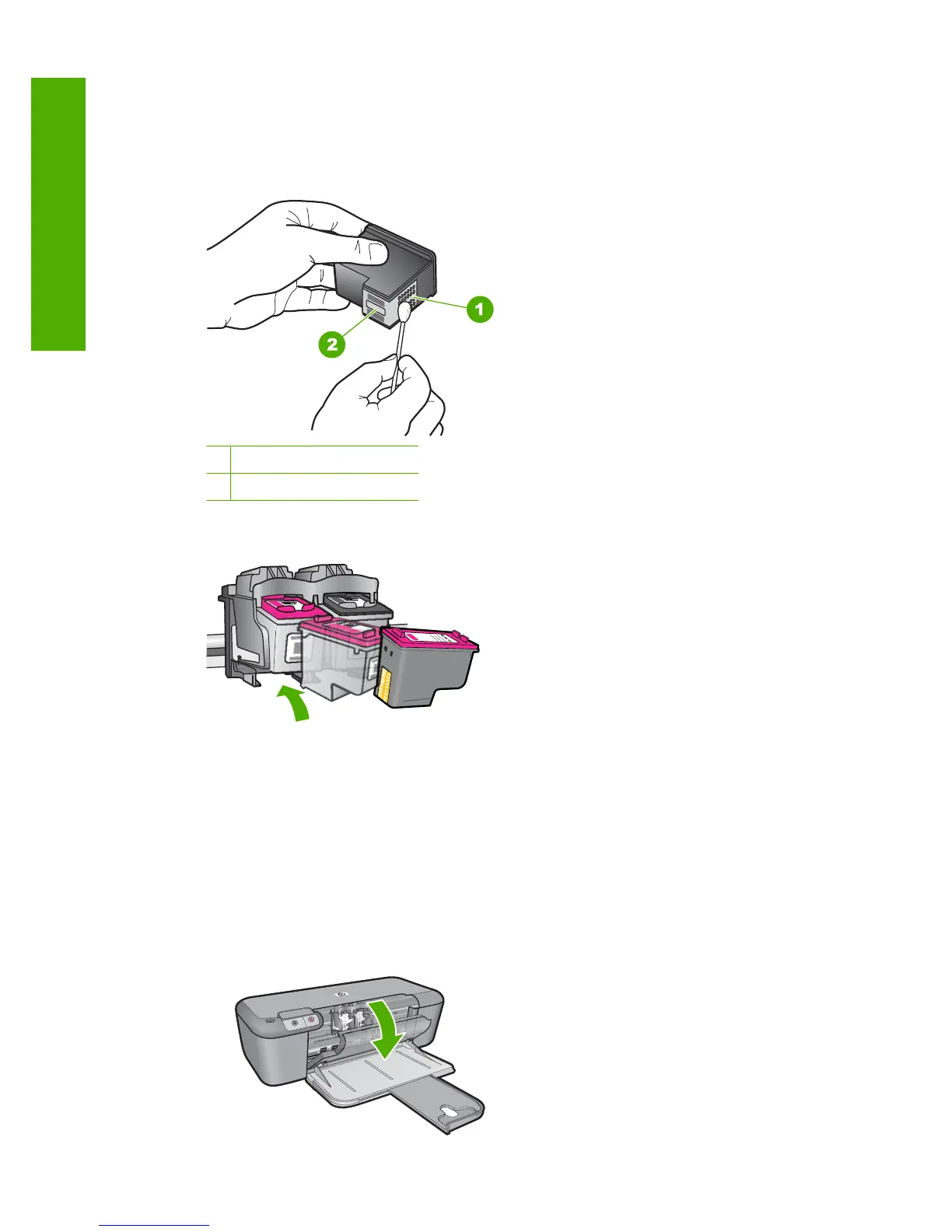 1

2