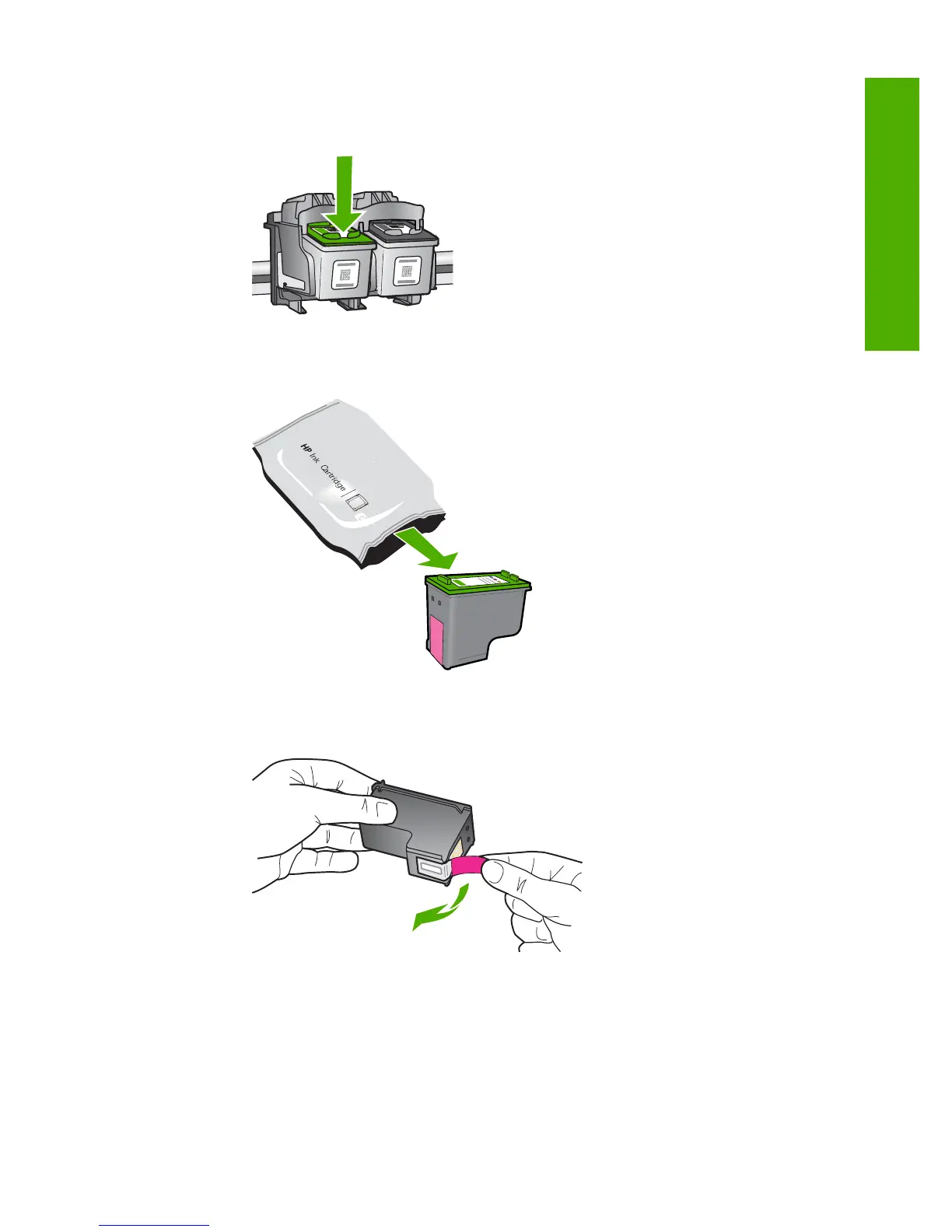 HP Ink Cartridge