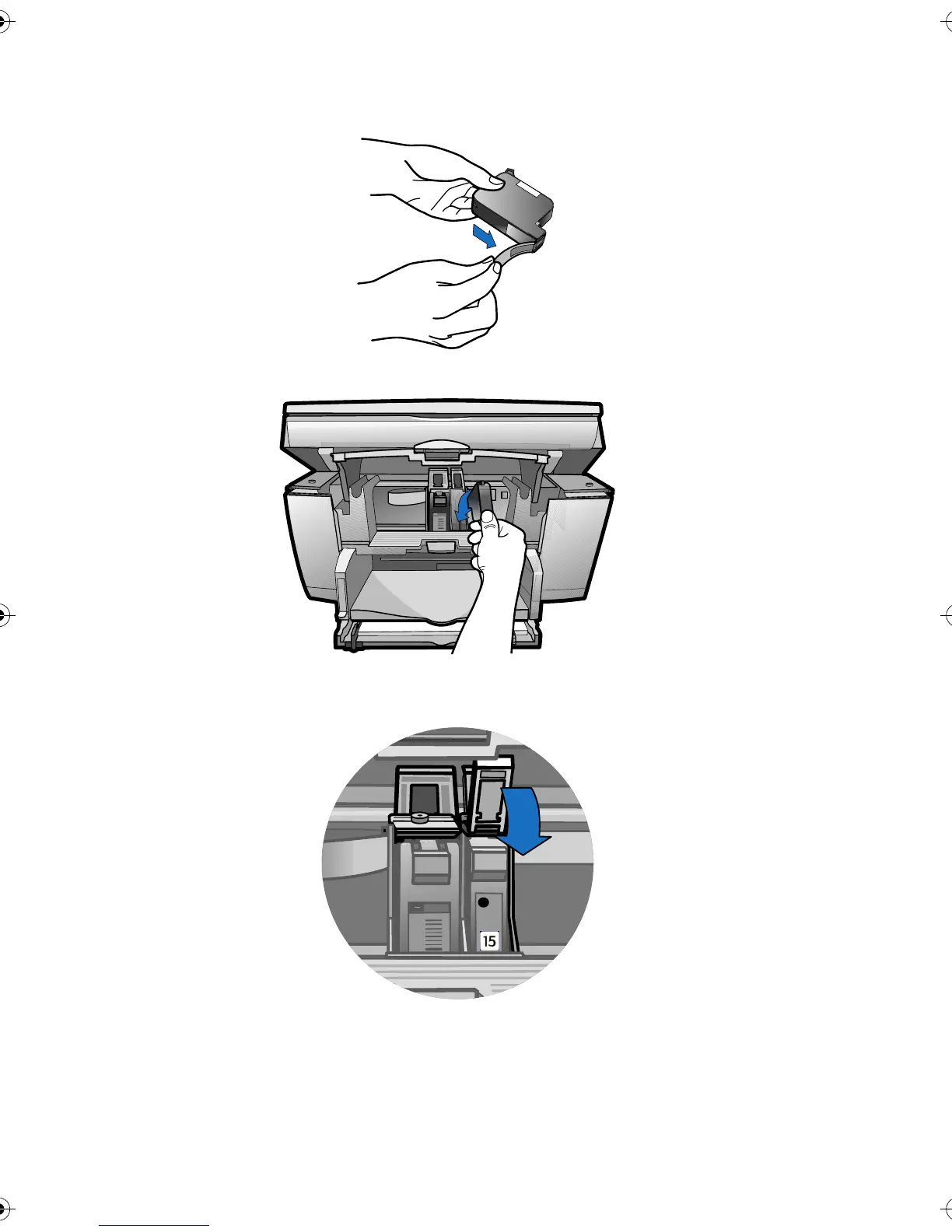 15