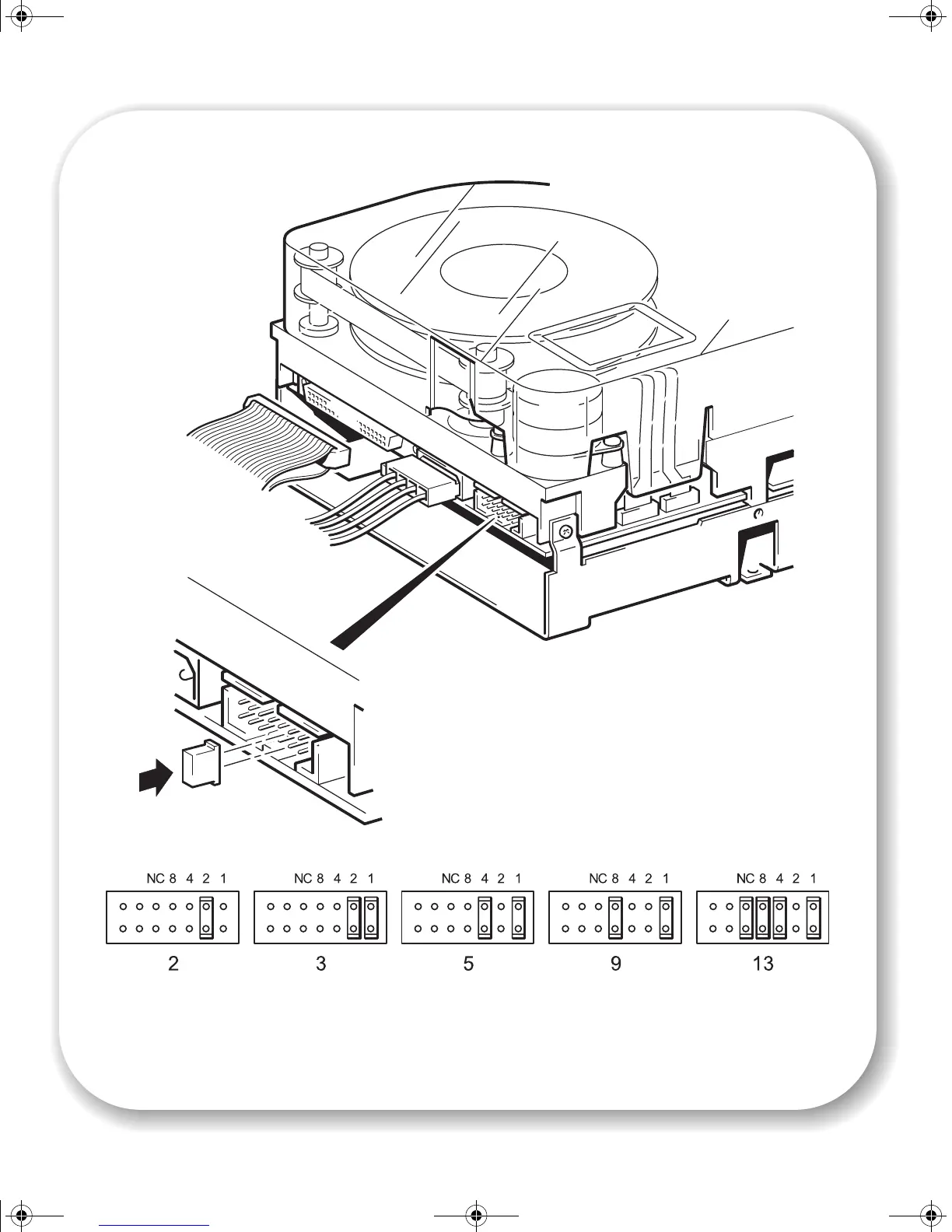 NC 8 4 2 1

2

NC 8 4 2 1

3

NC 8 4 2 1

5

NC 8 4 2 1

9

NC 8 4 2 1

13