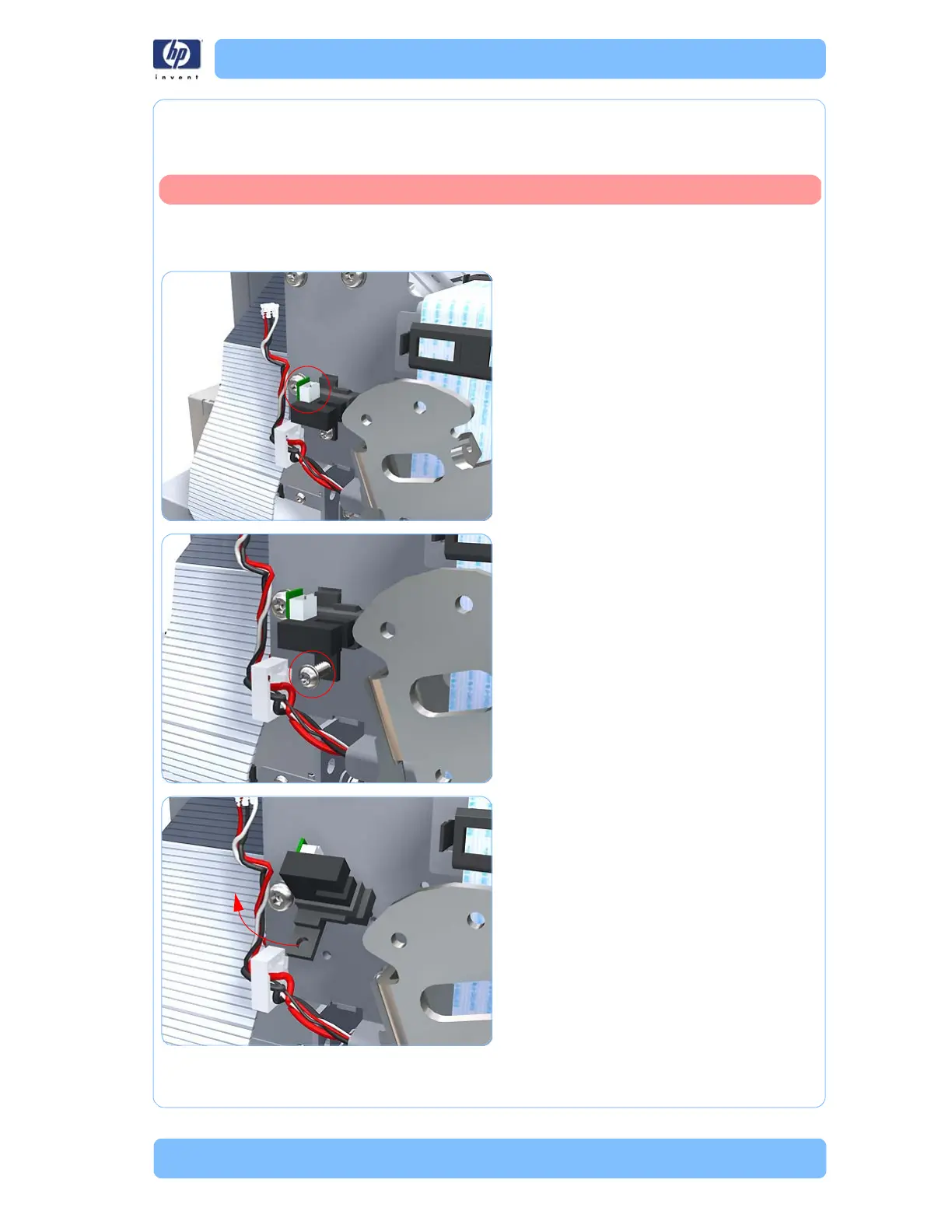 hp
invent