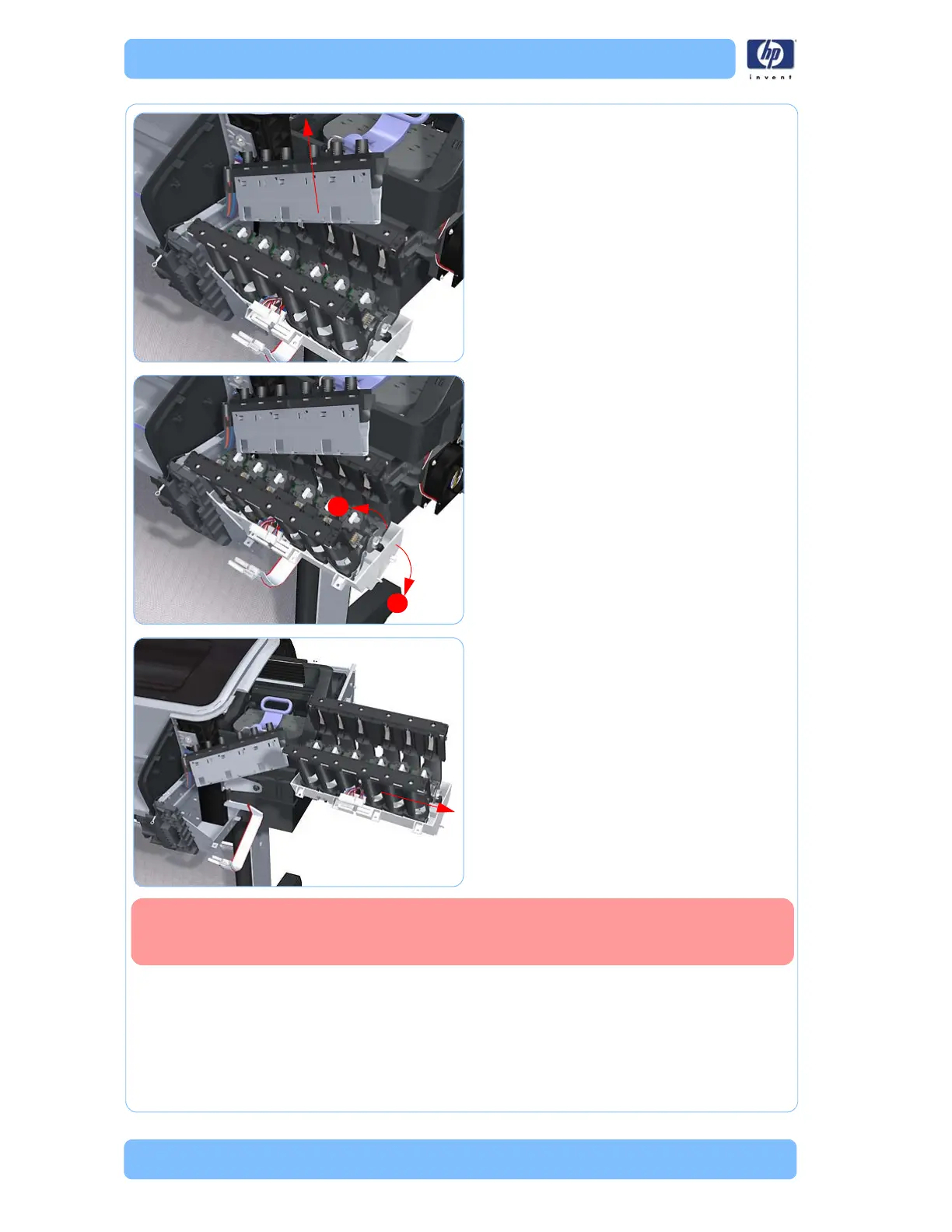 hp

invent