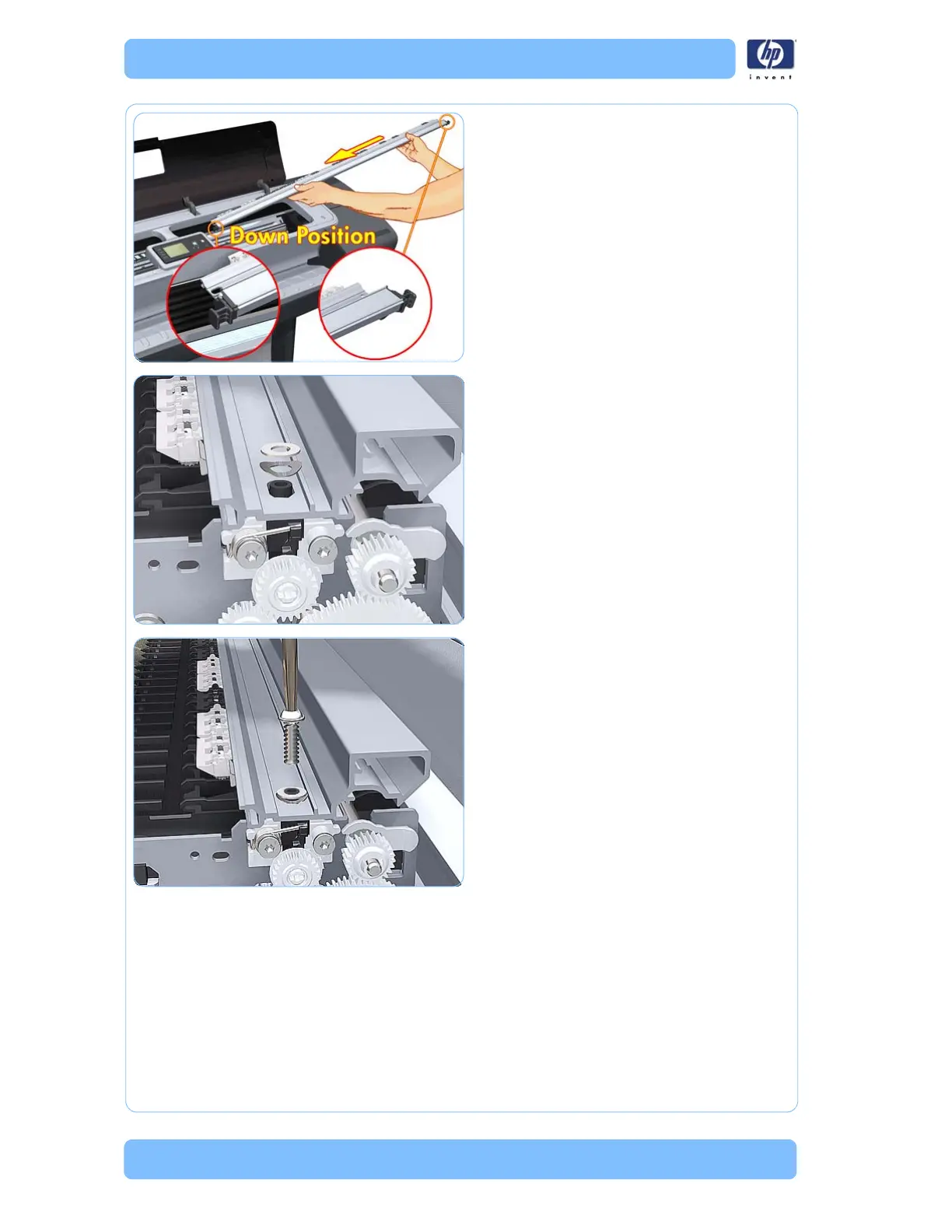 hp
invent

Down Position