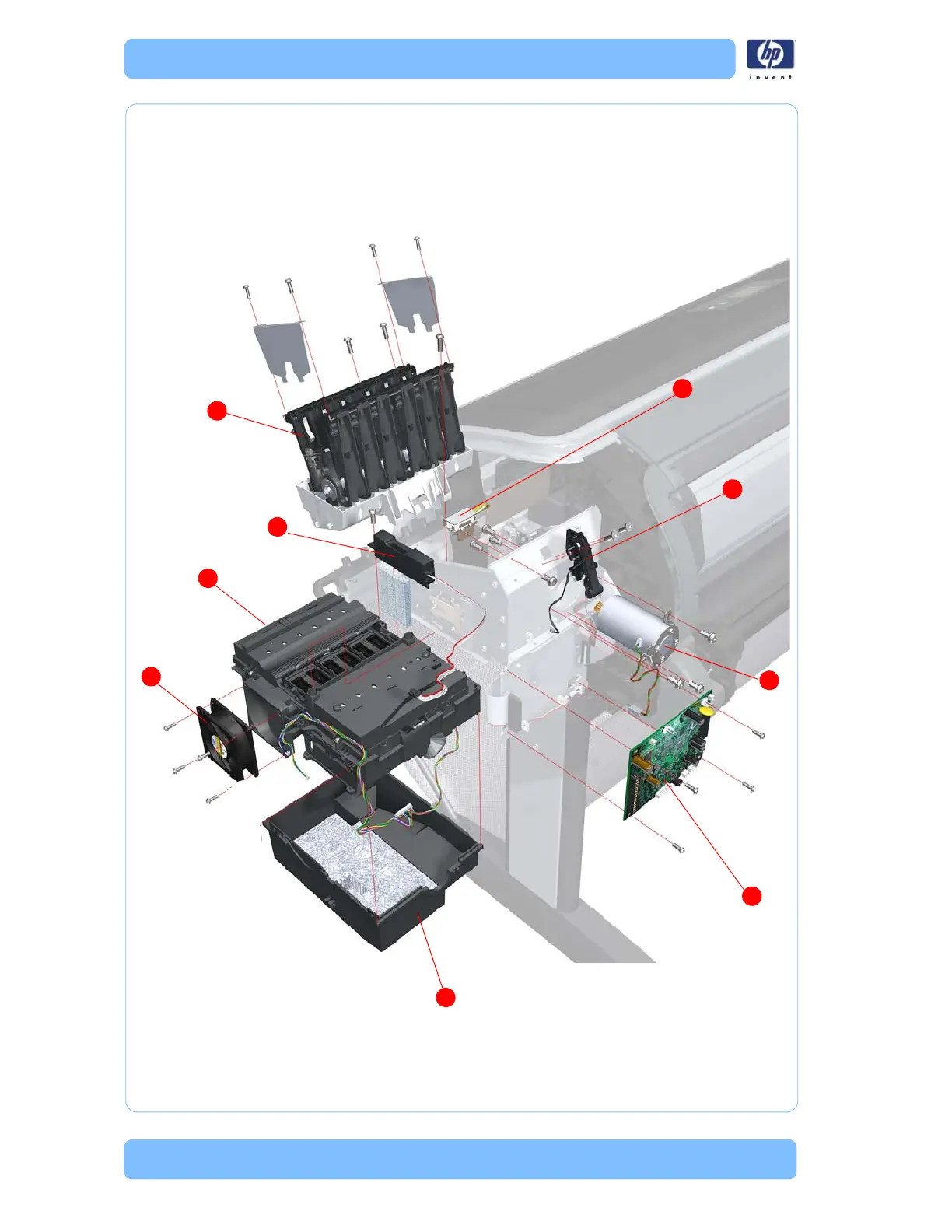 hp
invent