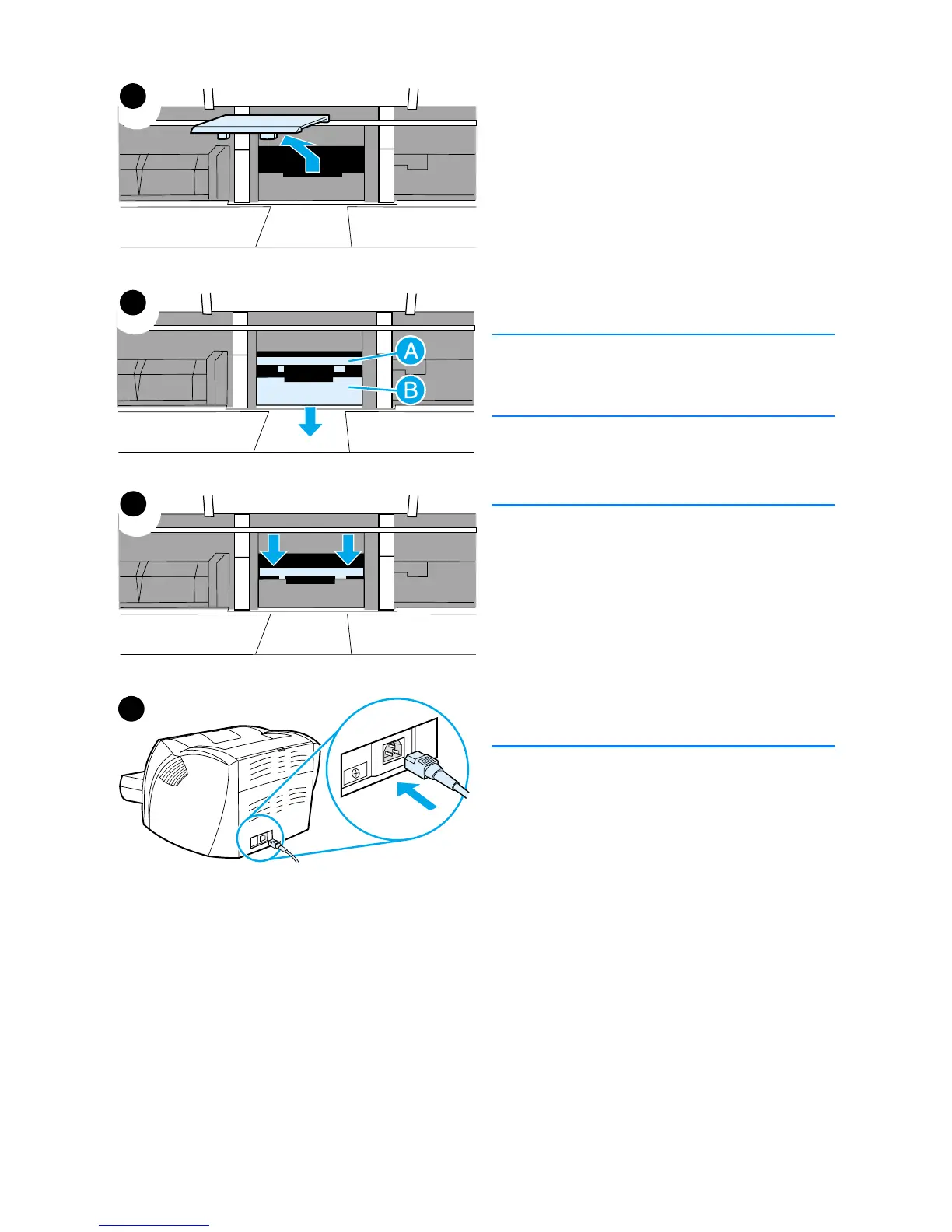 A
B