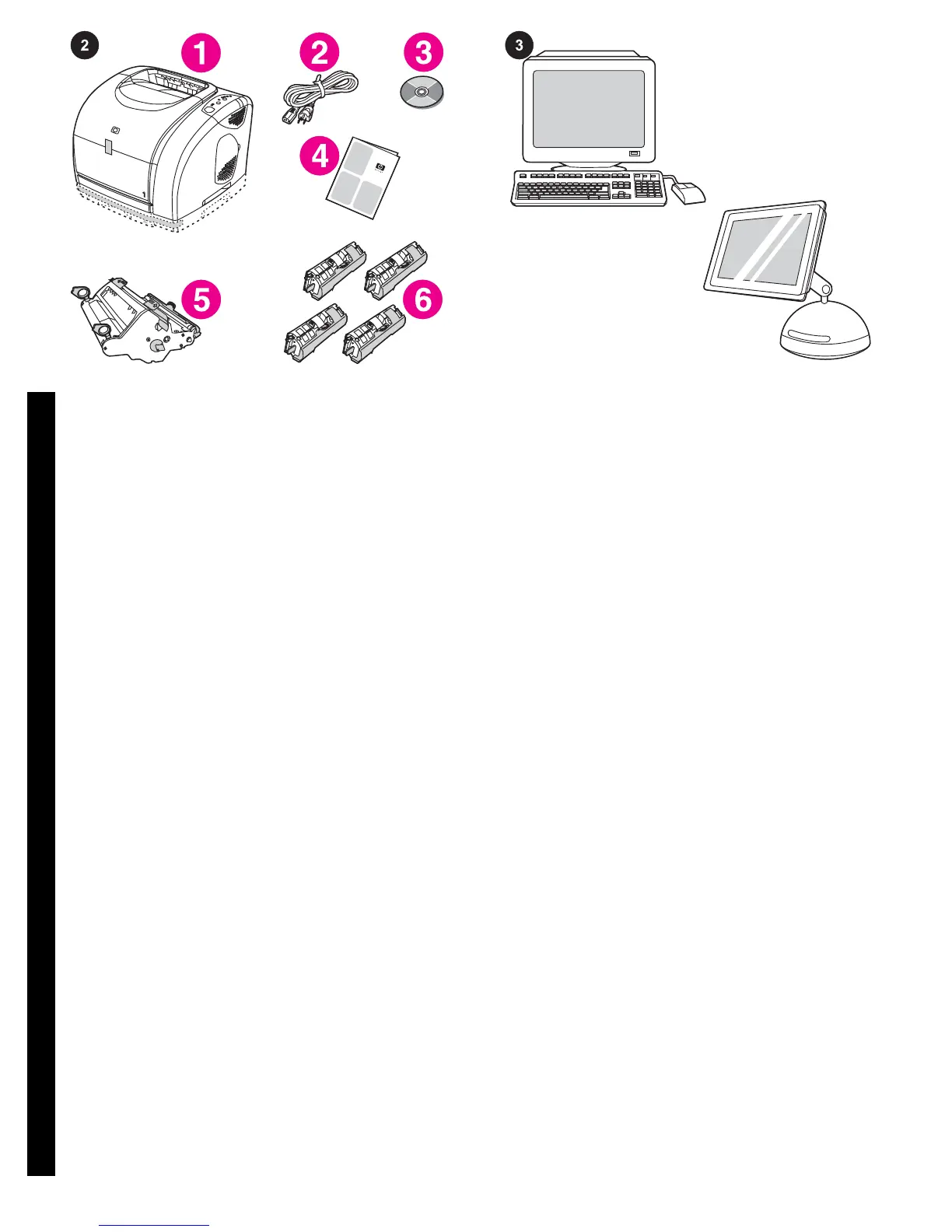 2

1

2

3

4

5

6

3