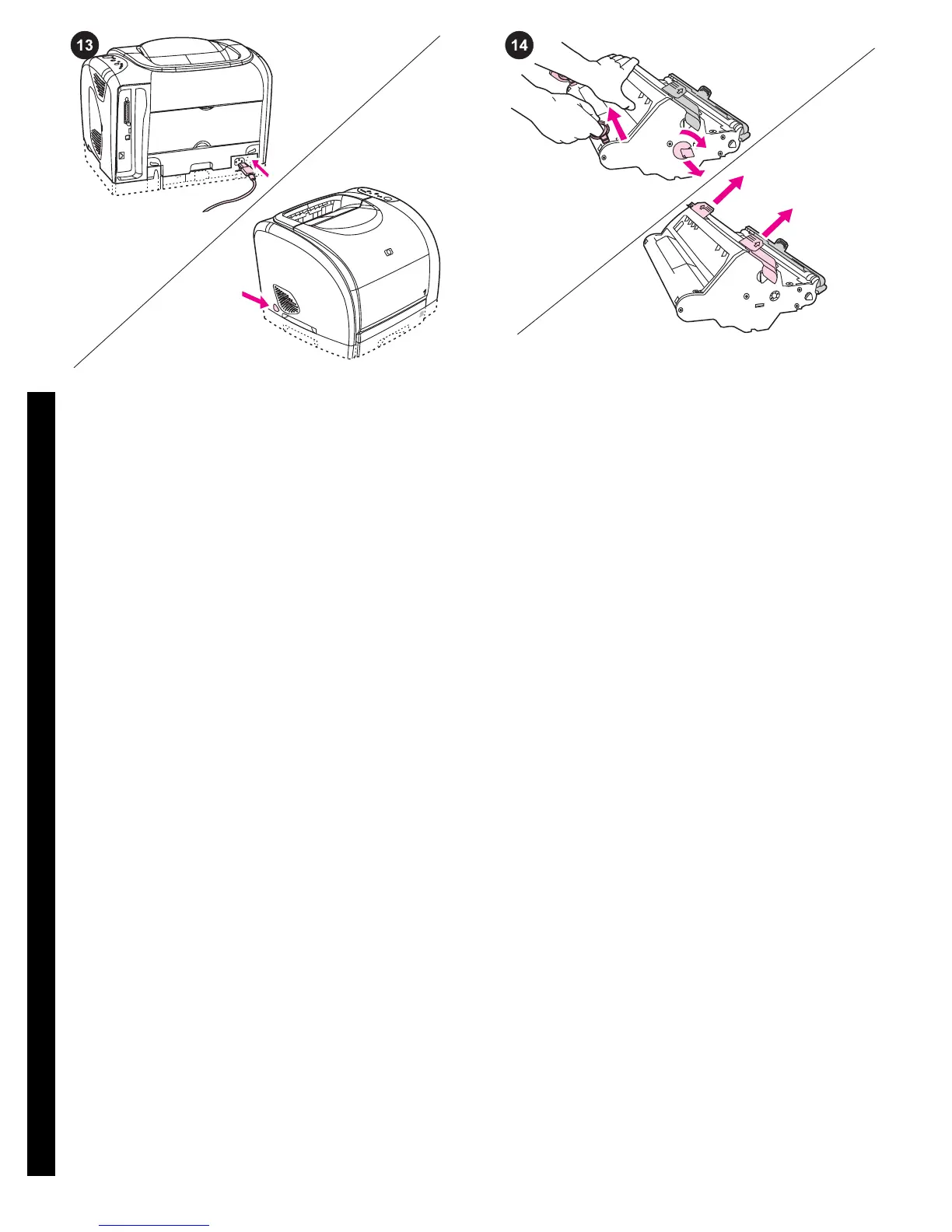 13

14