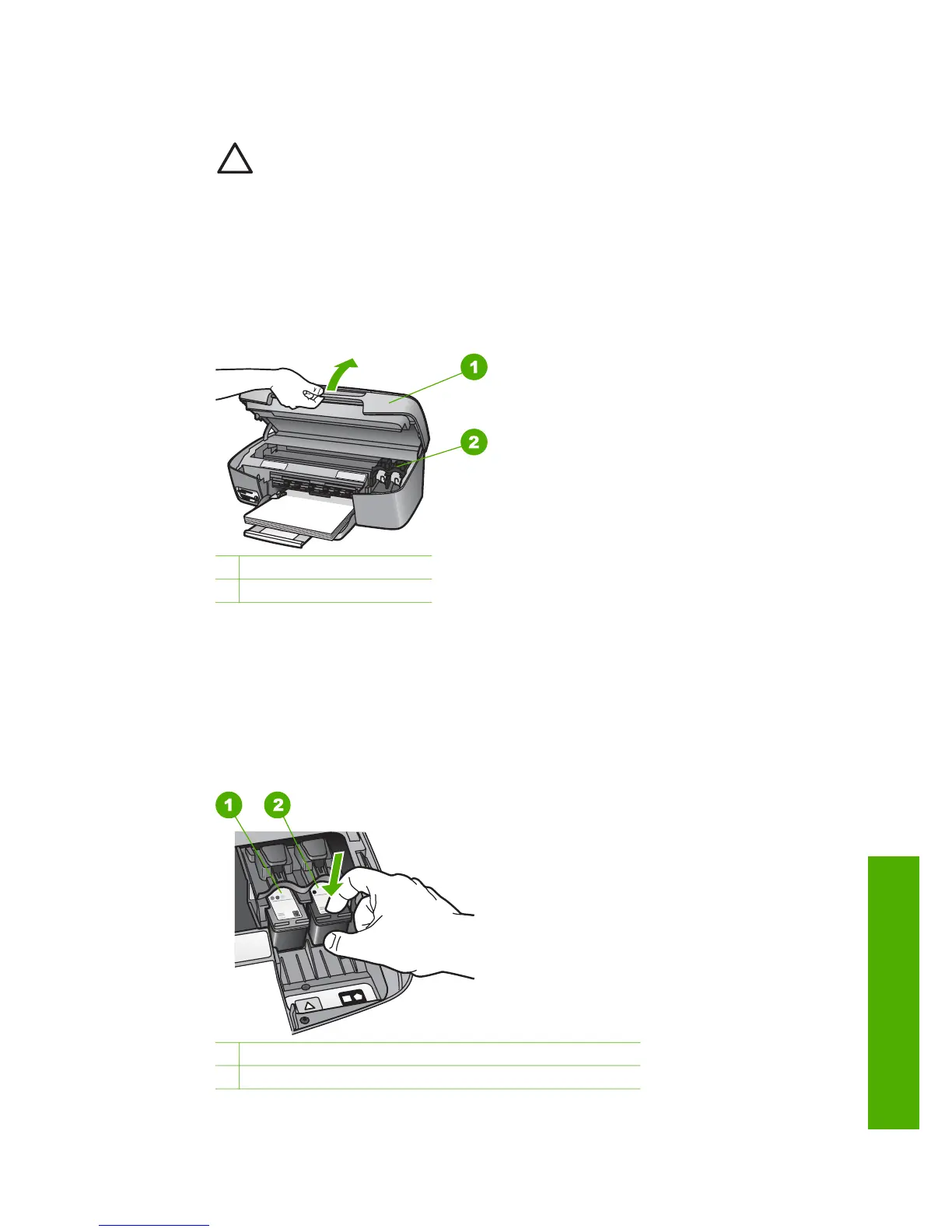 1
2
1
2