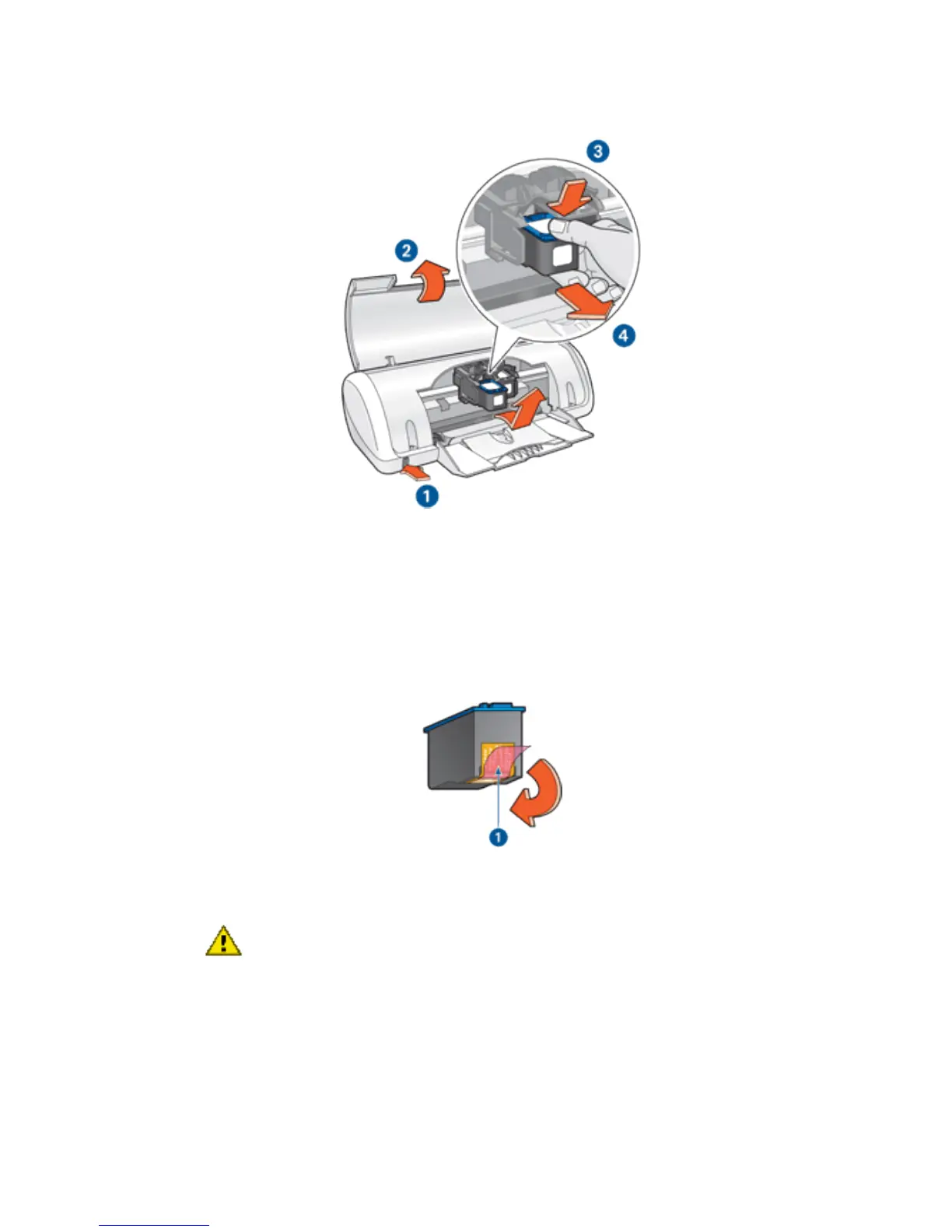 3

2

4

1

1