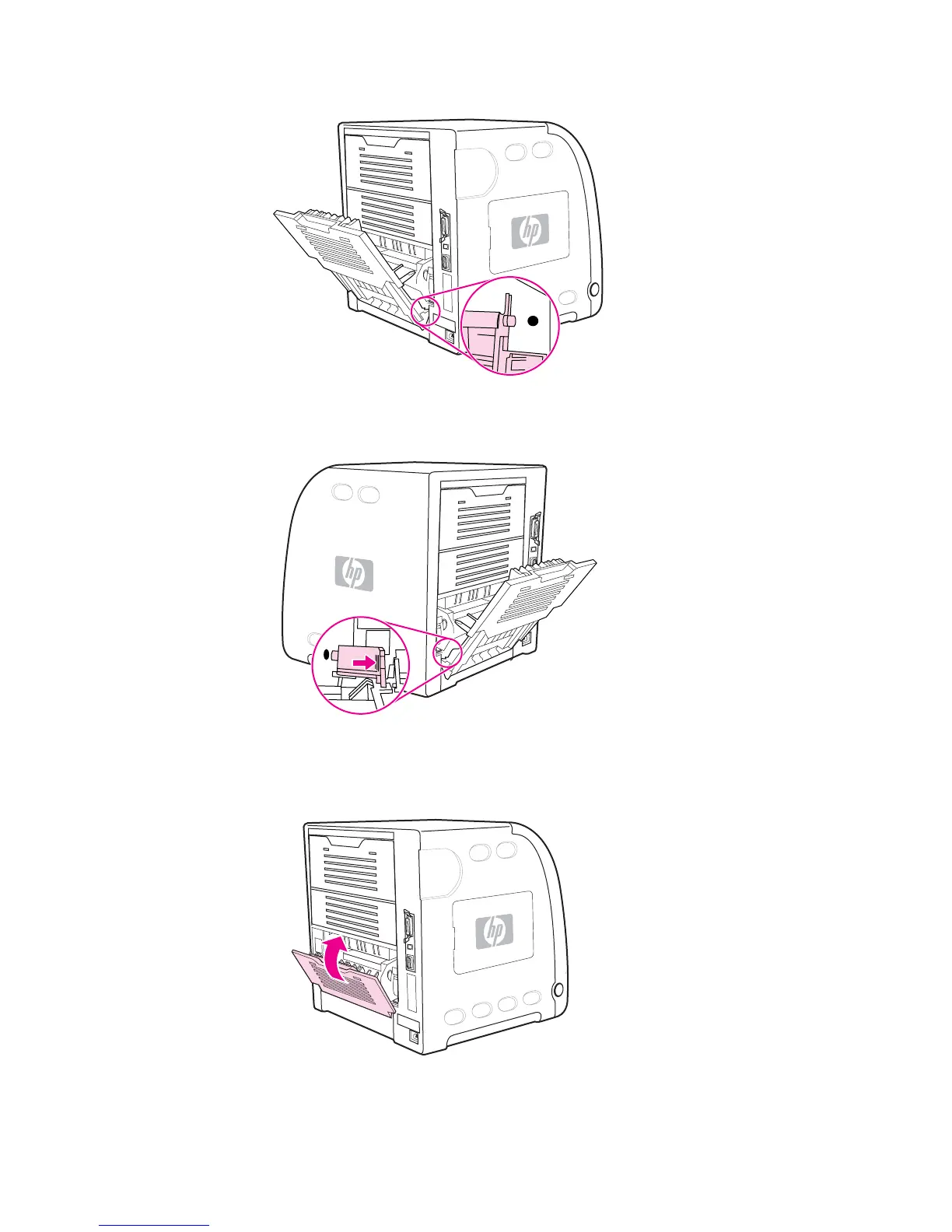 hp

hp

hp