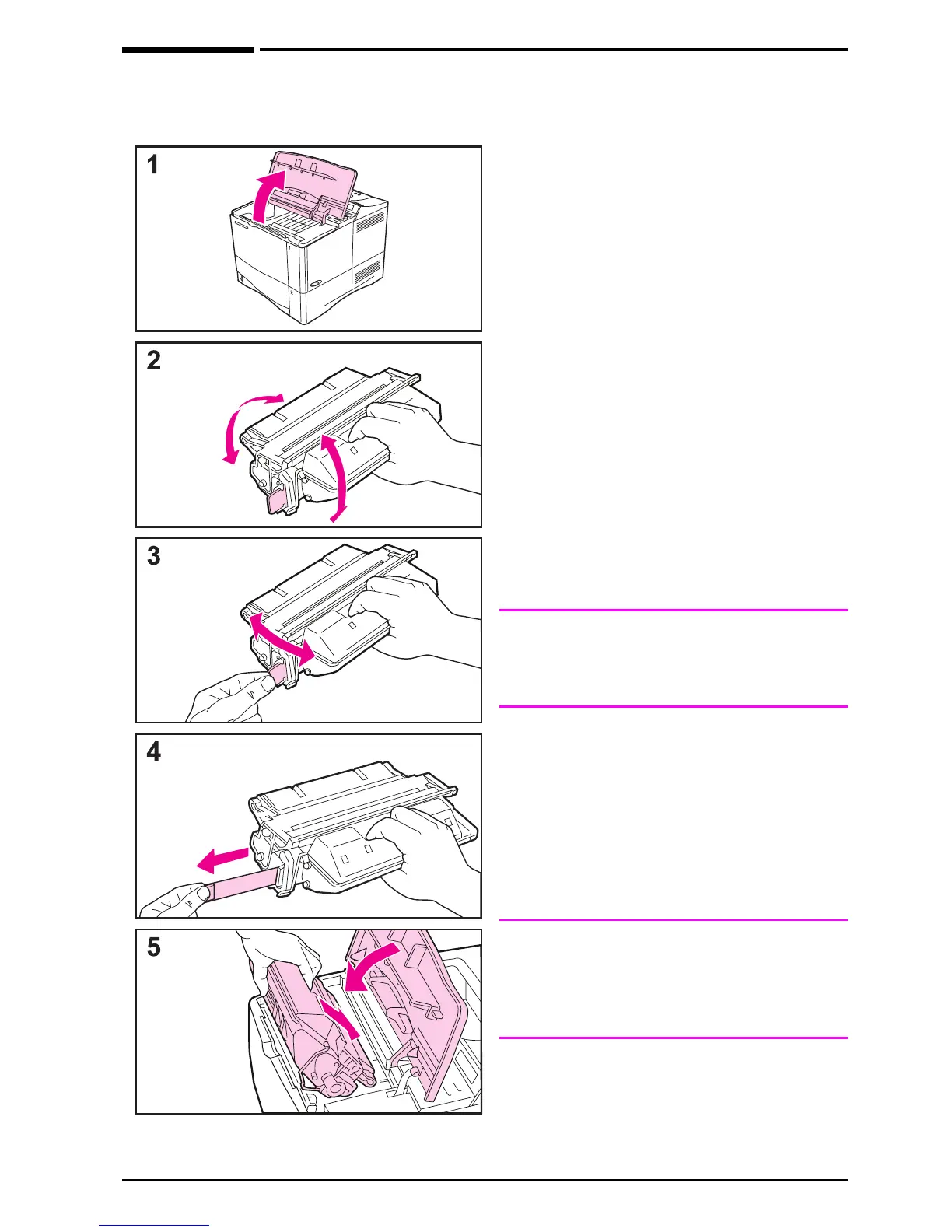 1

2

3

4

5