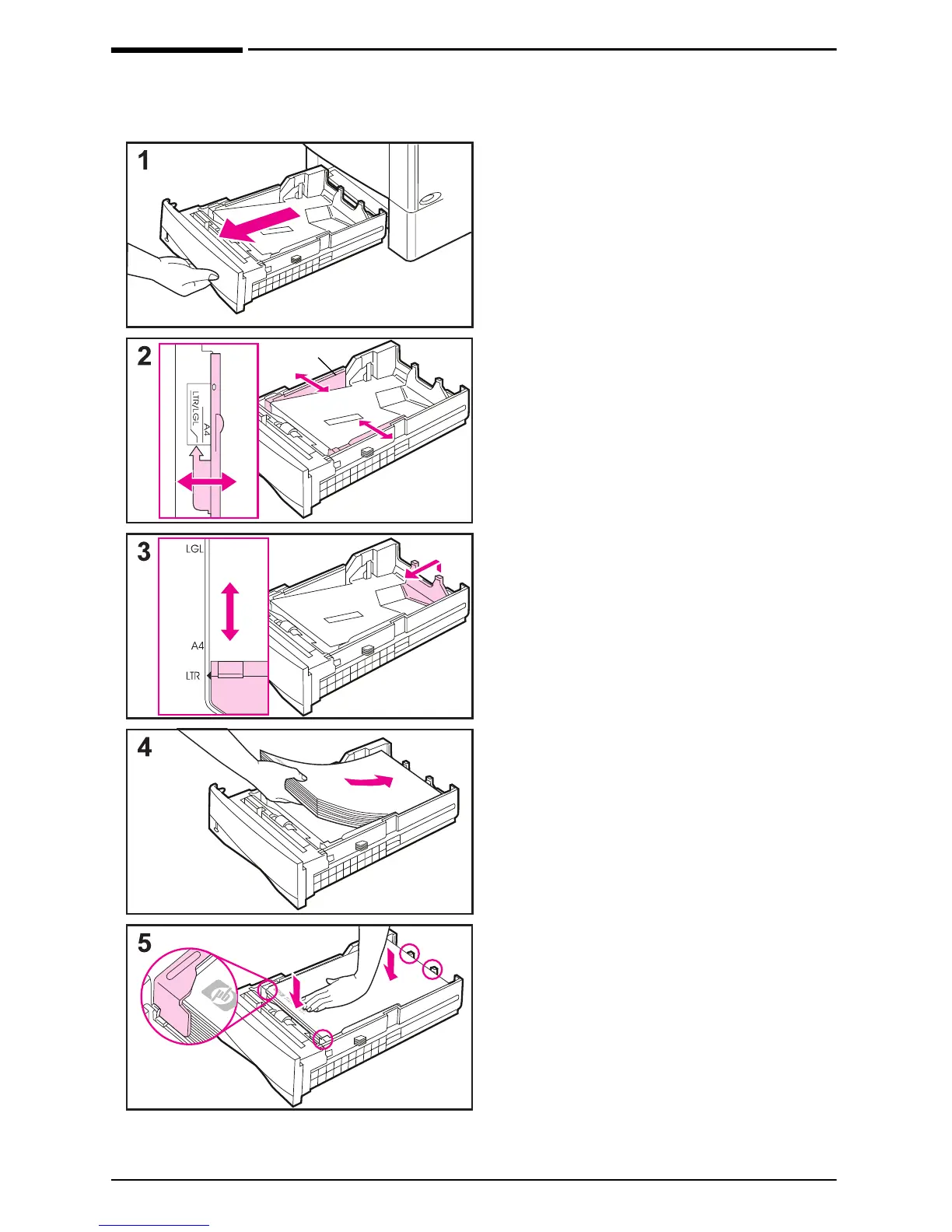 1

2

LTR/LGL
A4

3

LGL
A4
LTR

4

5