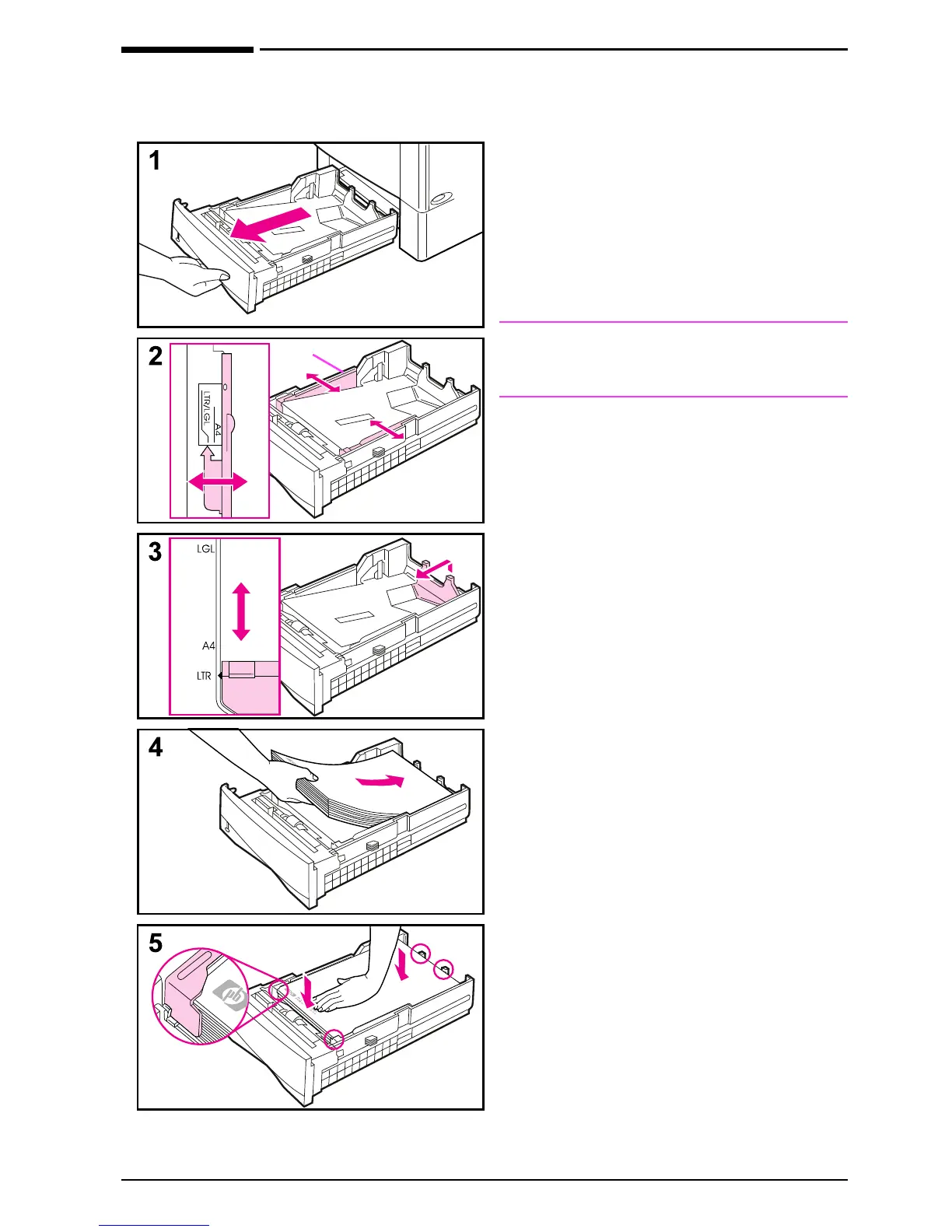 1

2

LTR/LGL

A4

3

LGL

A4

LTR

4

5