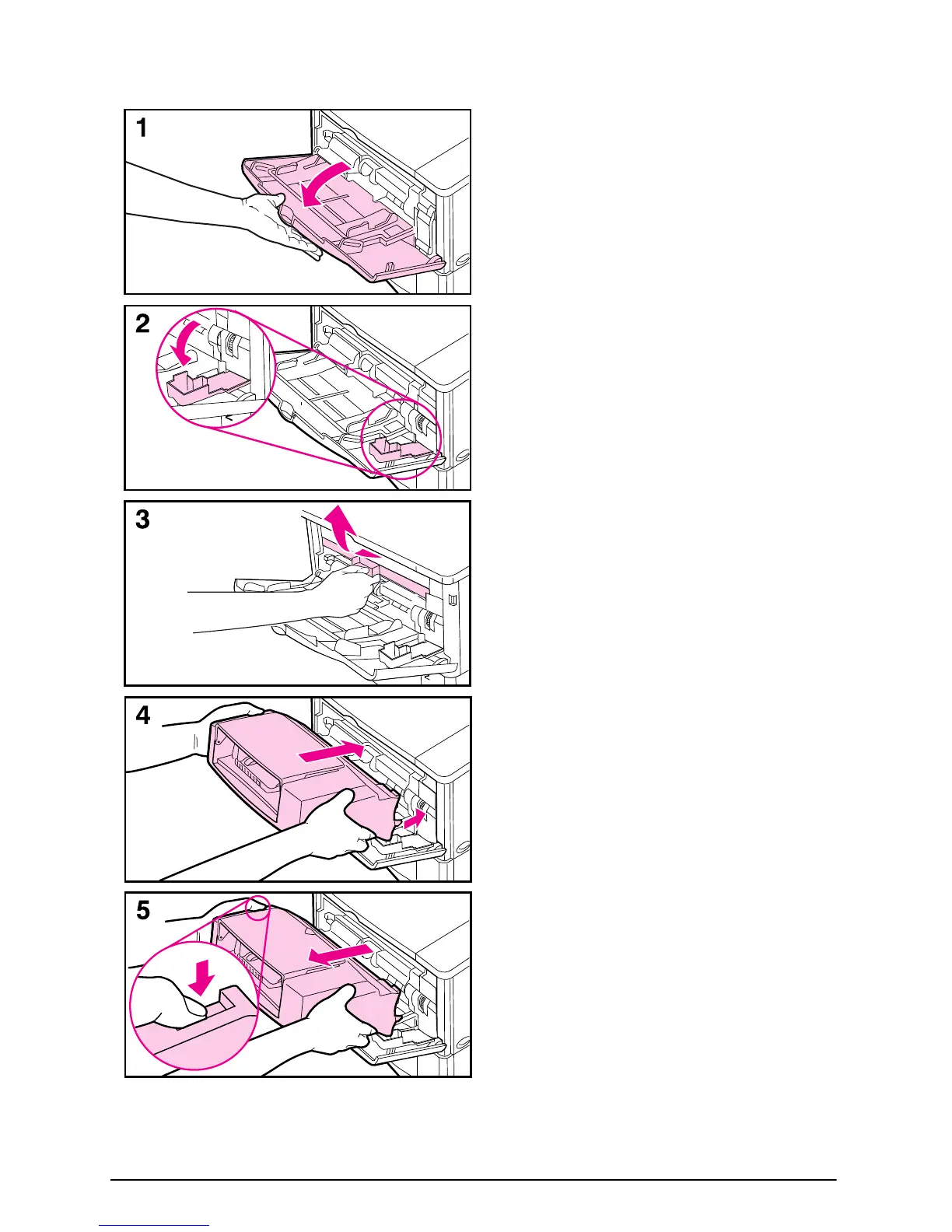 1

2

3

4

5