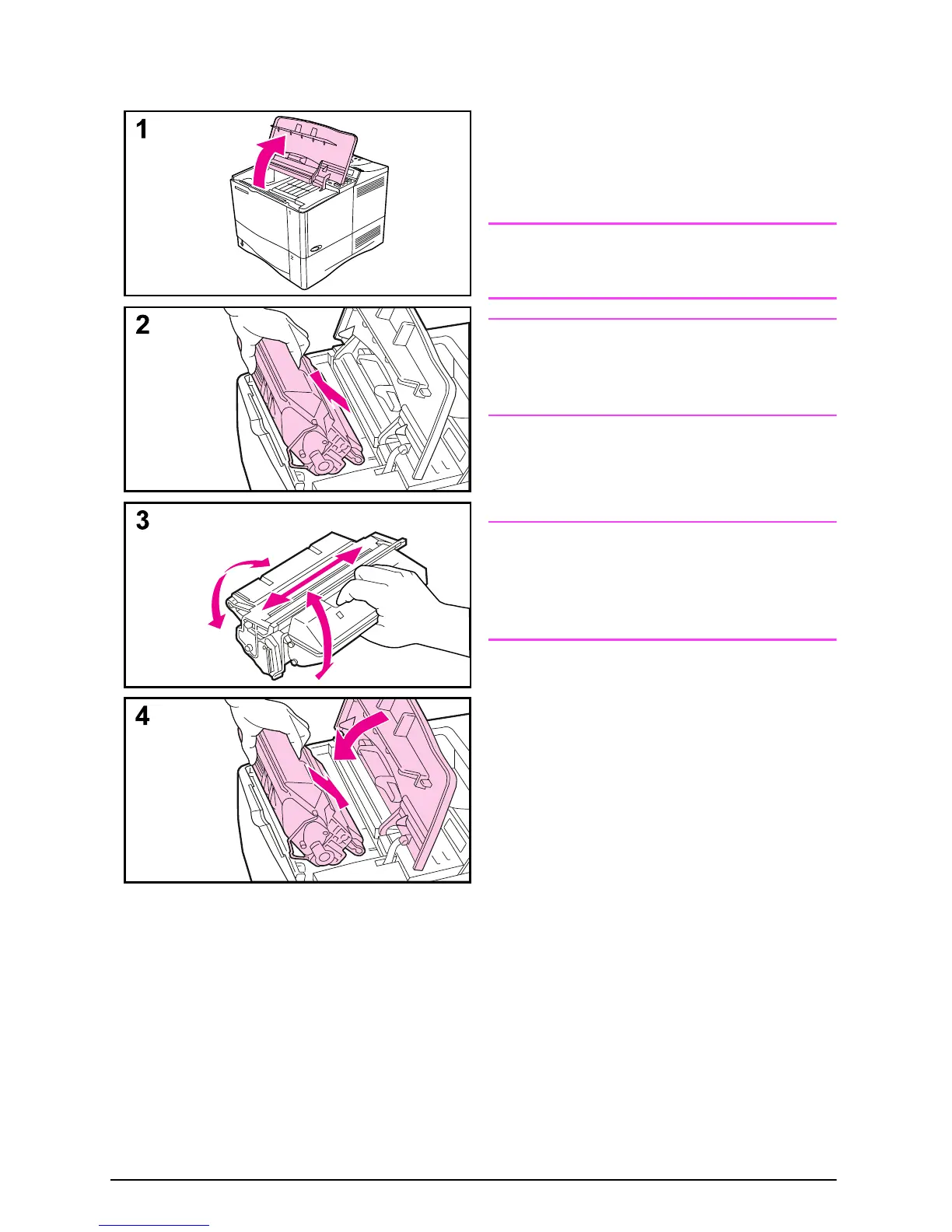 1

2

3

4