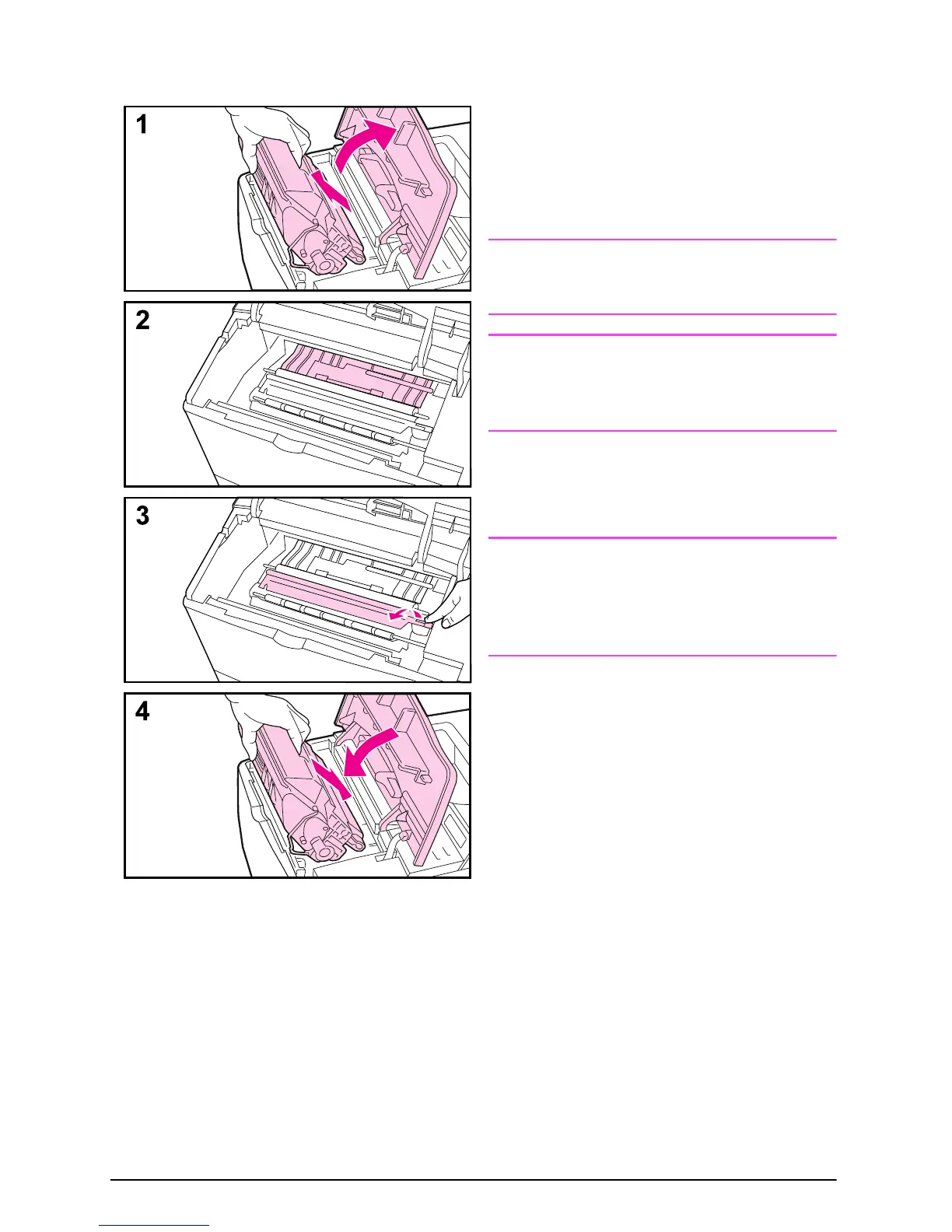 1

2

3

4