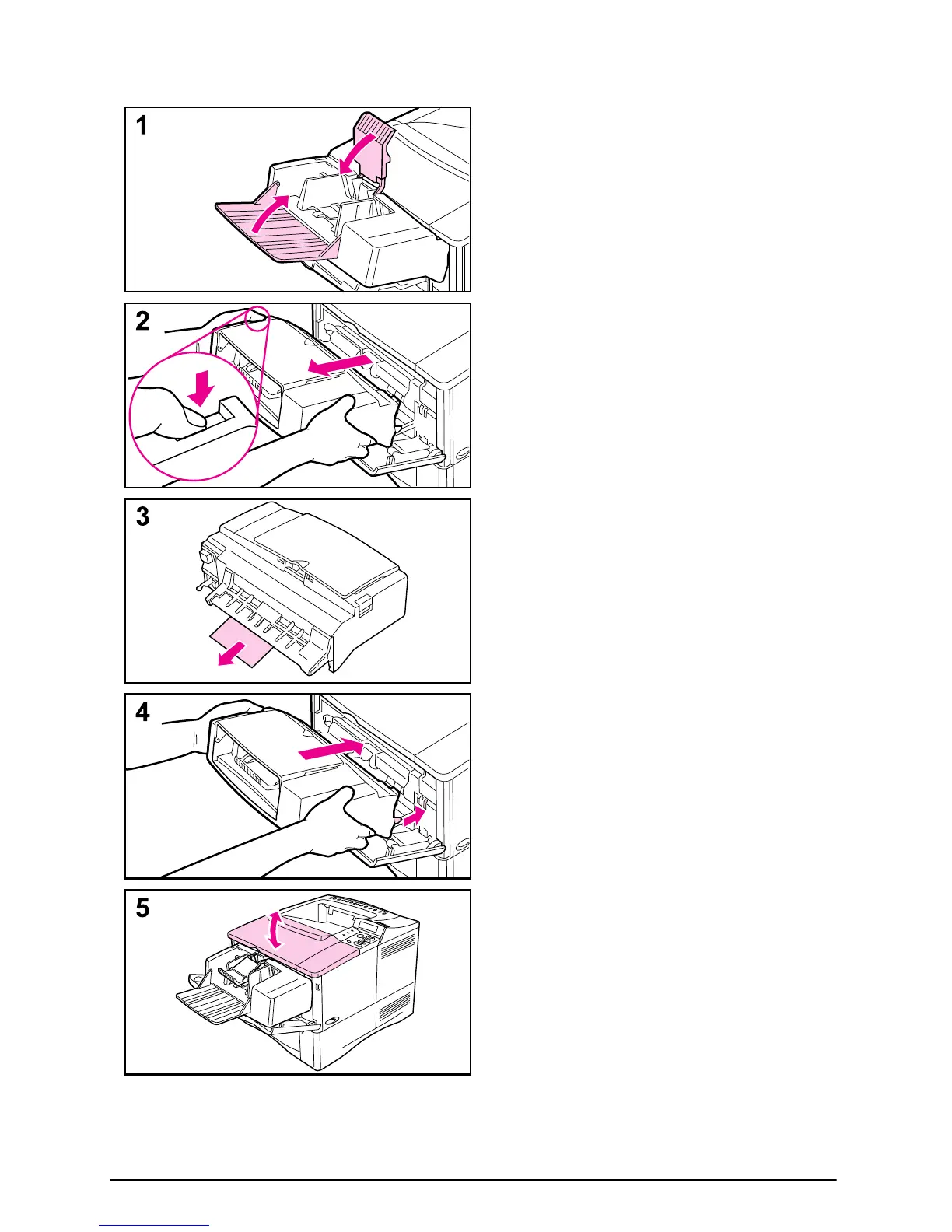 1

2

3

4

5