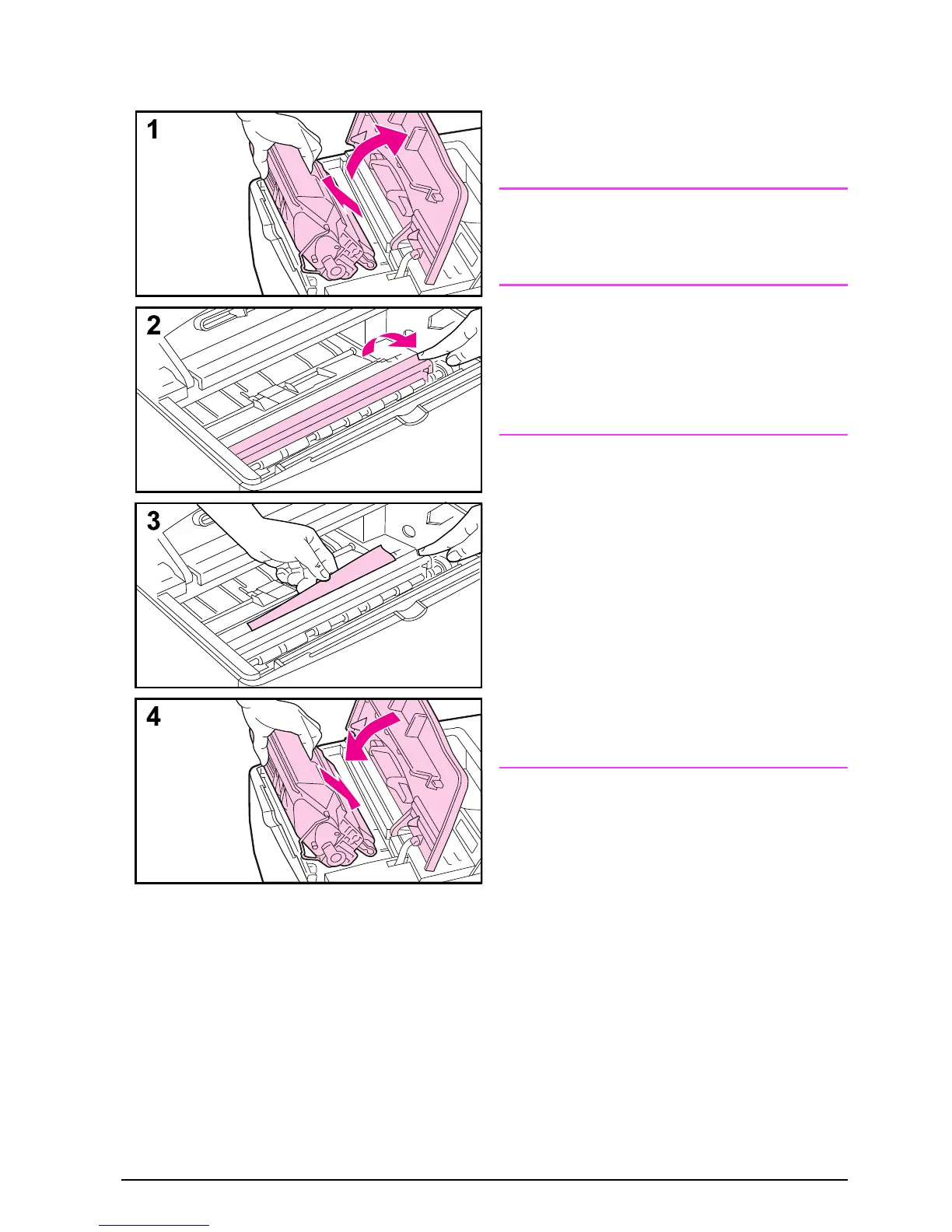 1

2

3

4